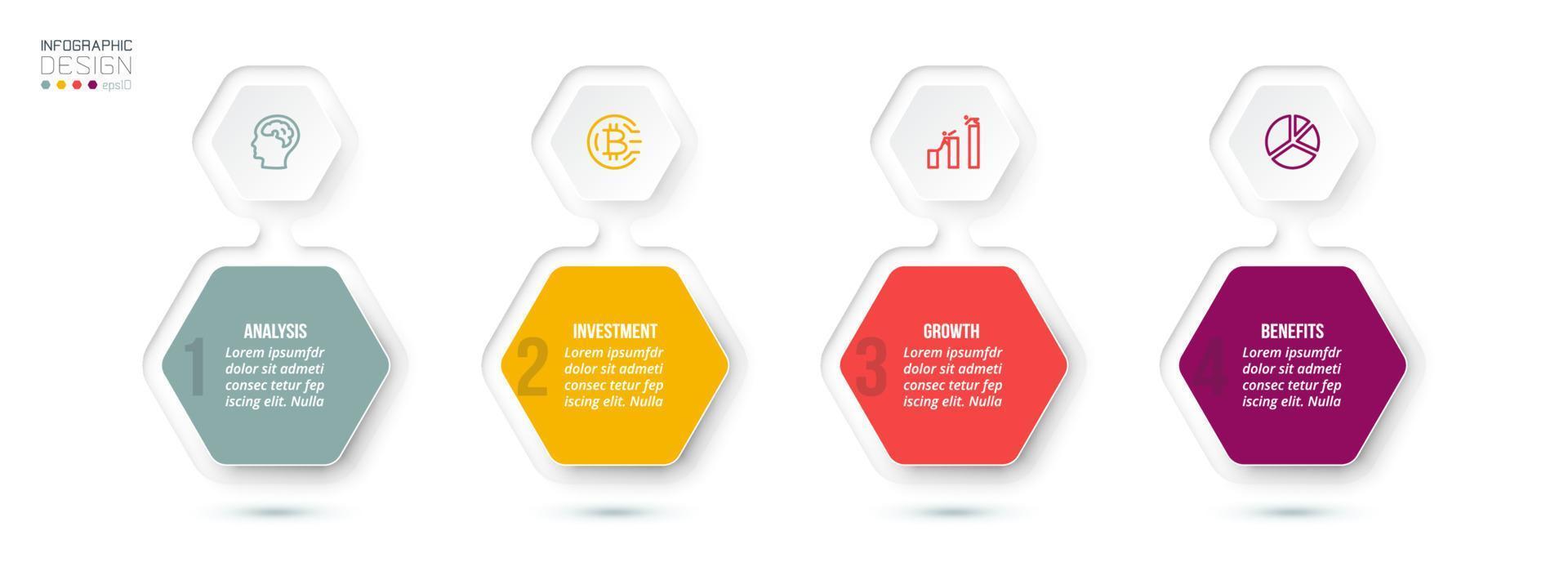 INFOGRAPHIC
DESIGN
eps10

1
ANALYSIS
Lorem ipsumfdr dolor sit admeti consec tetur fep iscing elit. Nulla

2
INVESTMENT
Lorem ipsumfdr dolor sit admeti consec tetur fep iscing elit. Nulla

3
GROWTH
Lorem ipsumfdr dolor sit admeti consec tetur fep iscing elit. Nulla

4
BENEFITS
Lorem ipsumfdr dolor sit admeti consec tetur fep iscing elit. Nulla