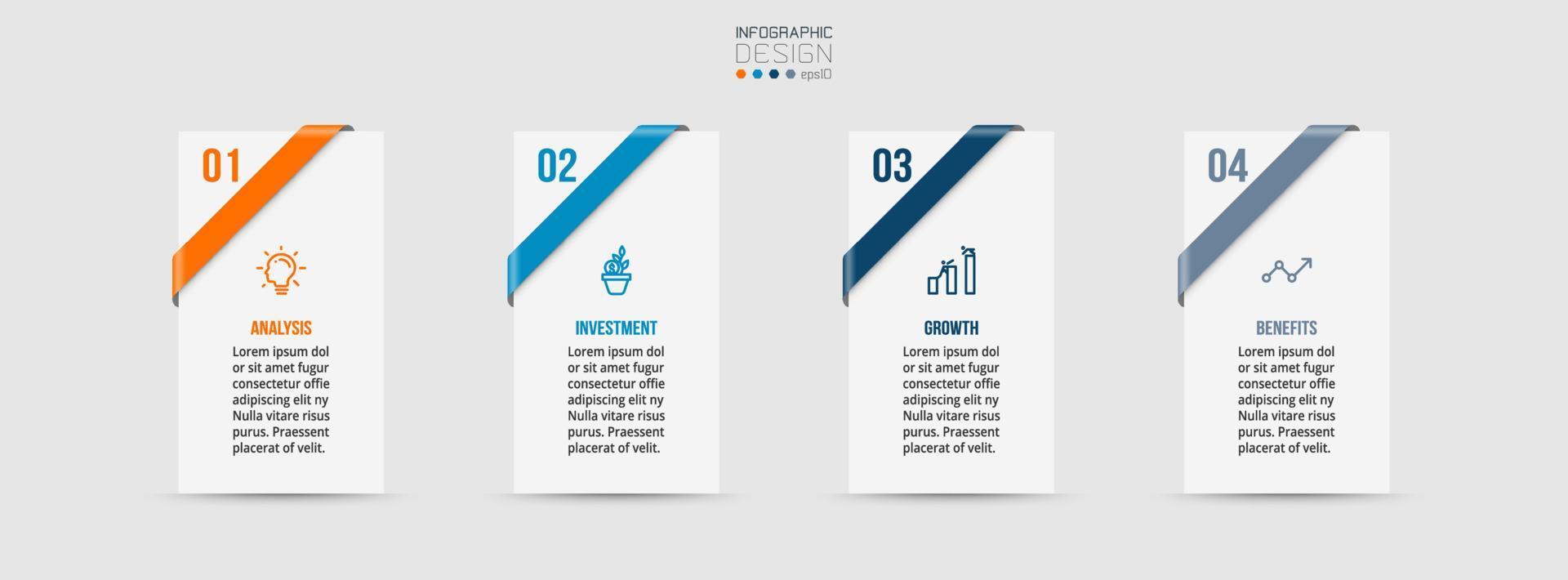 INFOGRAPHIC
DESIGN
eps10

01

ANALYSIS

Lorem ipsum dol or sit amet fugur consectetur offie adipiscing elit ny Nulla vitare risus purus. Praessent placerat of velit.

02

INVESTMENT

Lorem ipsum dol or sit amet fugur consectetur offie adipiscing elit ny Nulla vitare risus purus. Praessent placerat of velit.

03

GROWTH

Lorem ipsum dol or sit amet fugur consectetur offie adipiscing elit ny Nulla vitare risus purus. Praessent placerat of velit.

04

BENEFITS

Lorem ipsum dol or sit amet fugur consectetur offie adipiscing elit ny Nulla vitare risus purus. Praessent placerat of velit.