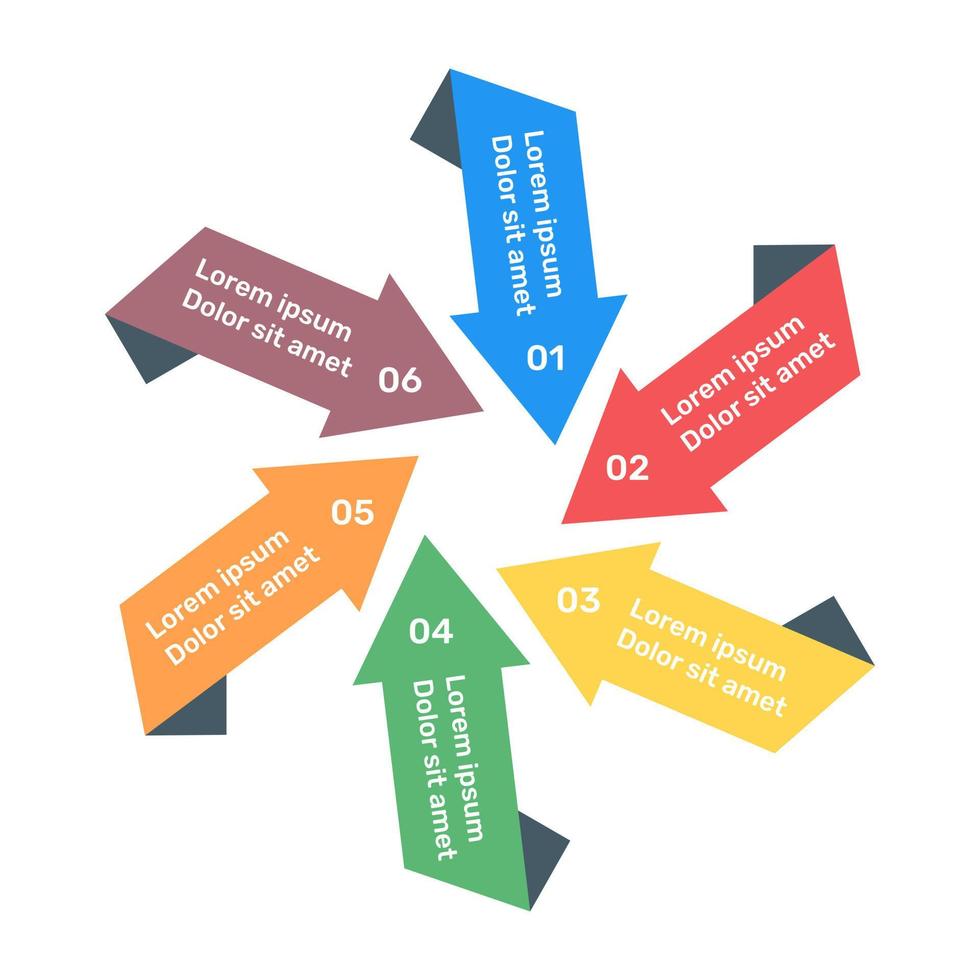 Lorem ipsum
Dolor sit amet
01

Lorem ipsum
Dolor sit amet
02

03
Lorem ipsum
Dolor sit amet

04
Lorem ipsum
Dolor sit amet

05
Lorem ipsum
Dolor sit amet

Lorem ipsum
Dolor sit amet
06