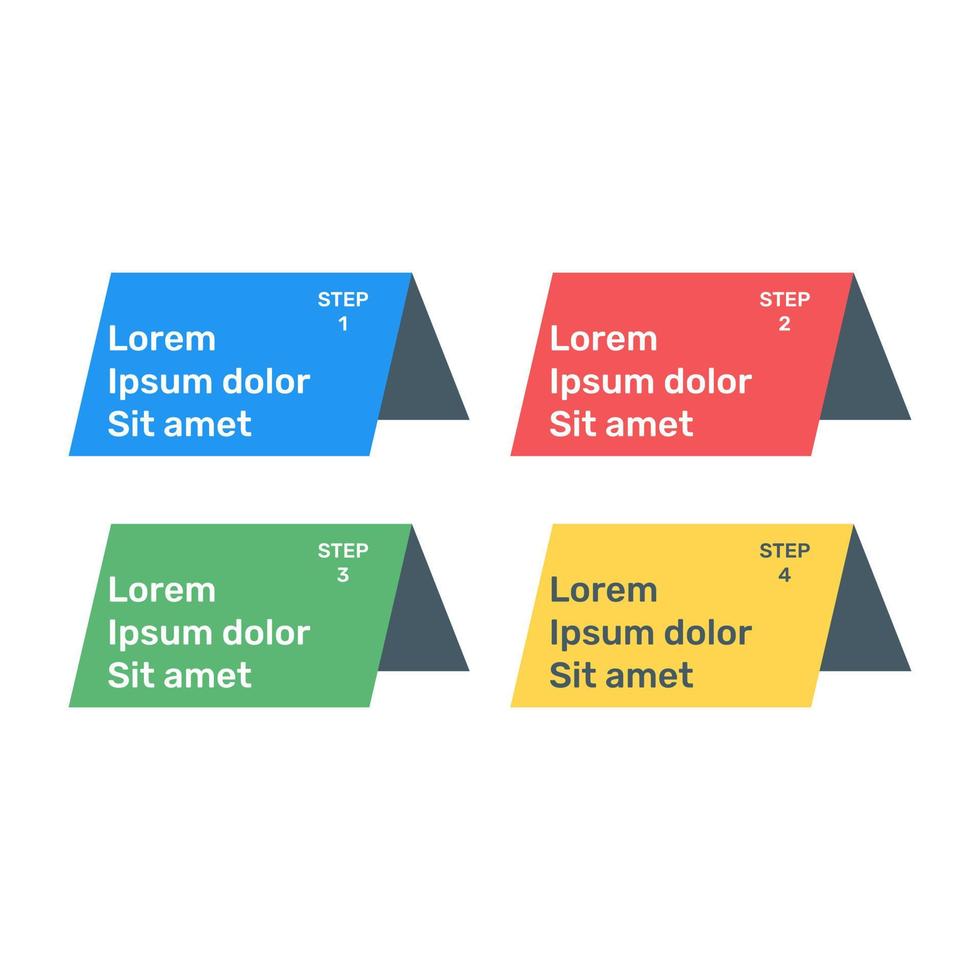 STEP
1

Lorem
Ipsum dolor
Sit amet

STEP
2

Lorem
Ipsum dolor
Sit amet

STEP
3

Lorem
Ipsum dolor
Sit amet

STEP
4

Lorem
Ipsum dolor
Sit amet