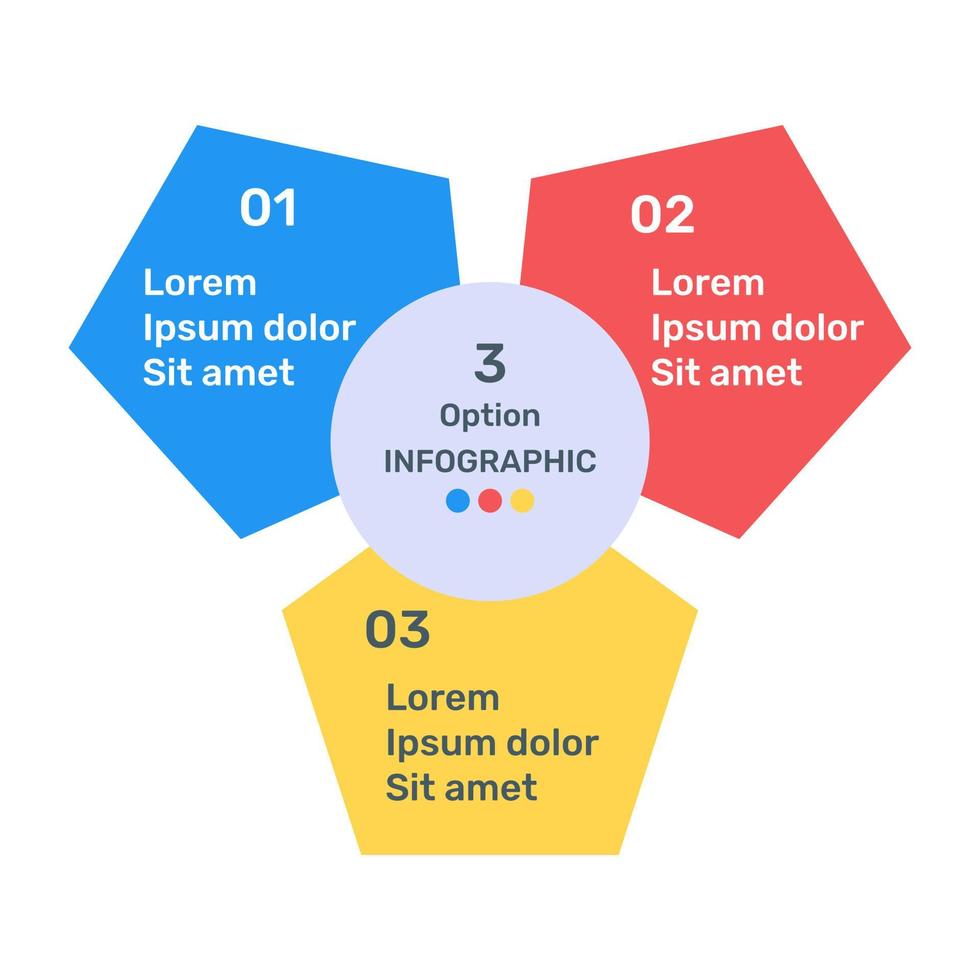 01

Lorem
Ipsum dolor
Sit amet

02

Lorem
Ipsum dolor
Sit amet

3
Option
INFOGRAPHIC

03

Lorem
Ipsum dolor
Sit amet