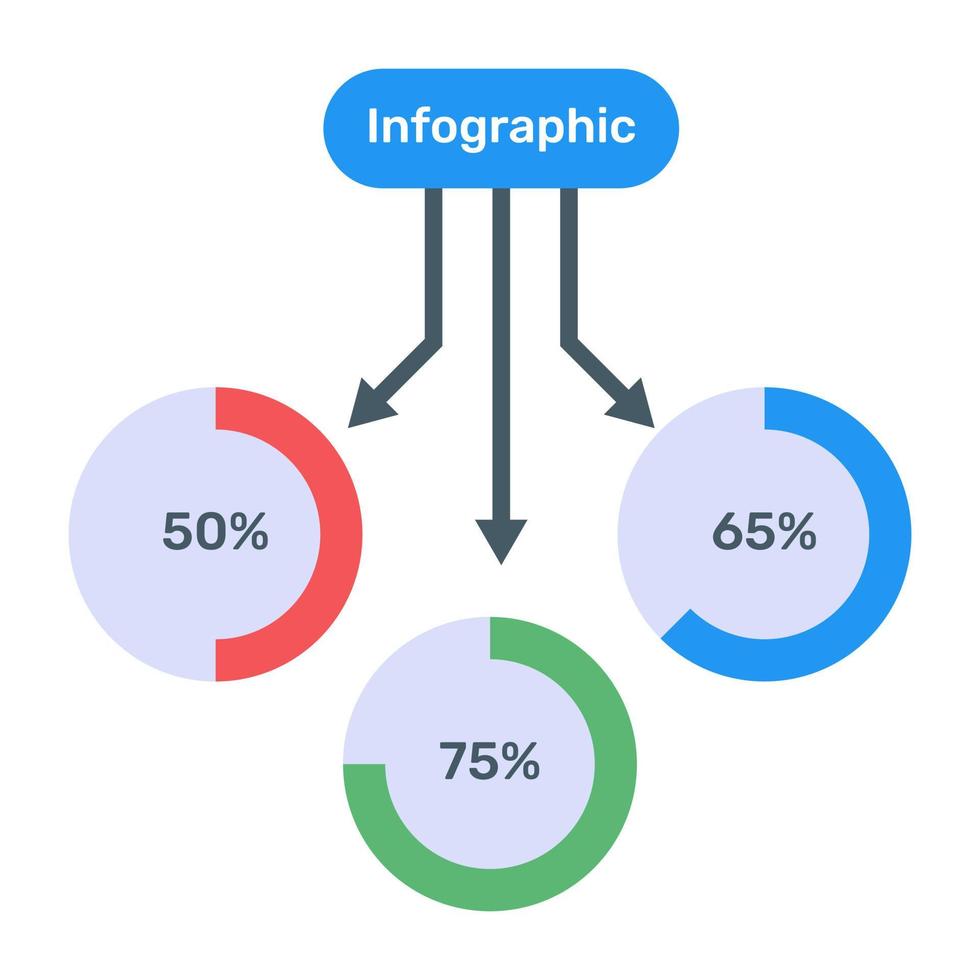 Infographic

50%

75%

65%