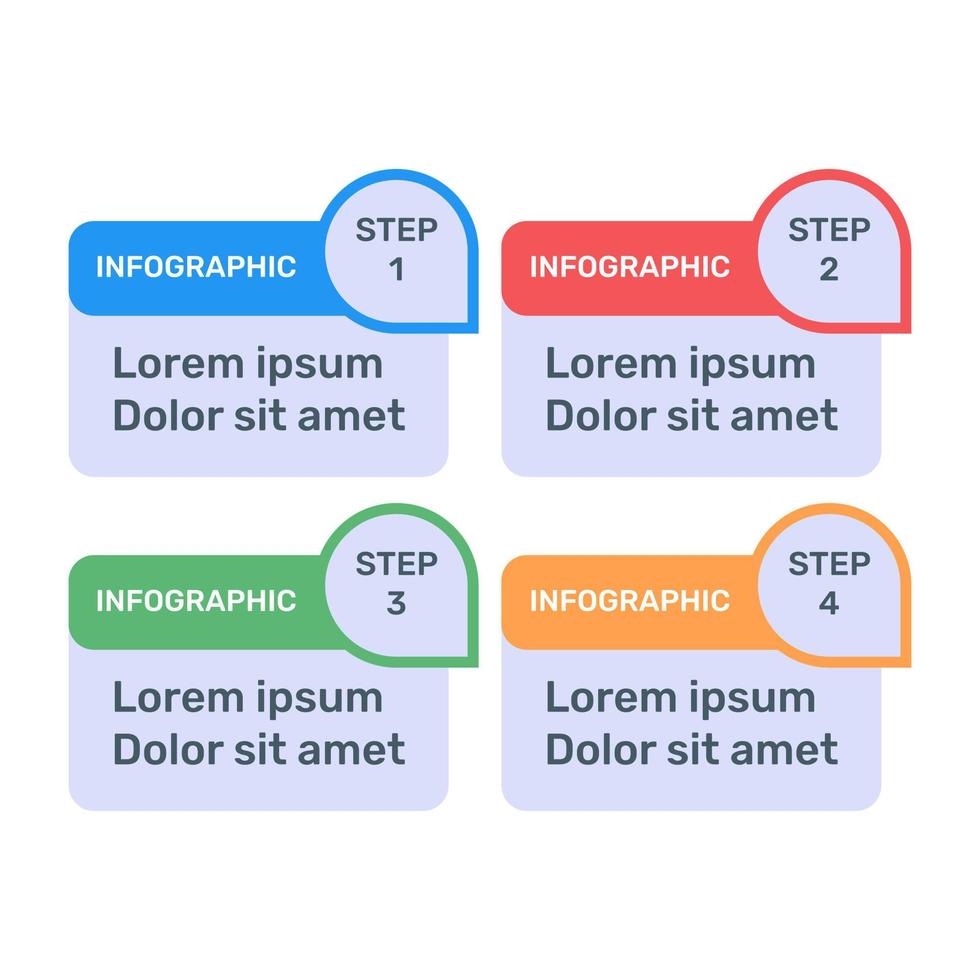 INFOGRAPHIC
STEP 1
Lorem ipsum
Dolor sit amet

INFOGRAPHIC
STEP 2
Lorem ipsum
Dolor sit amet

INFOGRAPHIC
STEP 3
Lorem ipsum
Dolor sit amet

INFOGRAPHIC
STEP 4
Lorem ipsum
Dolor sit amet