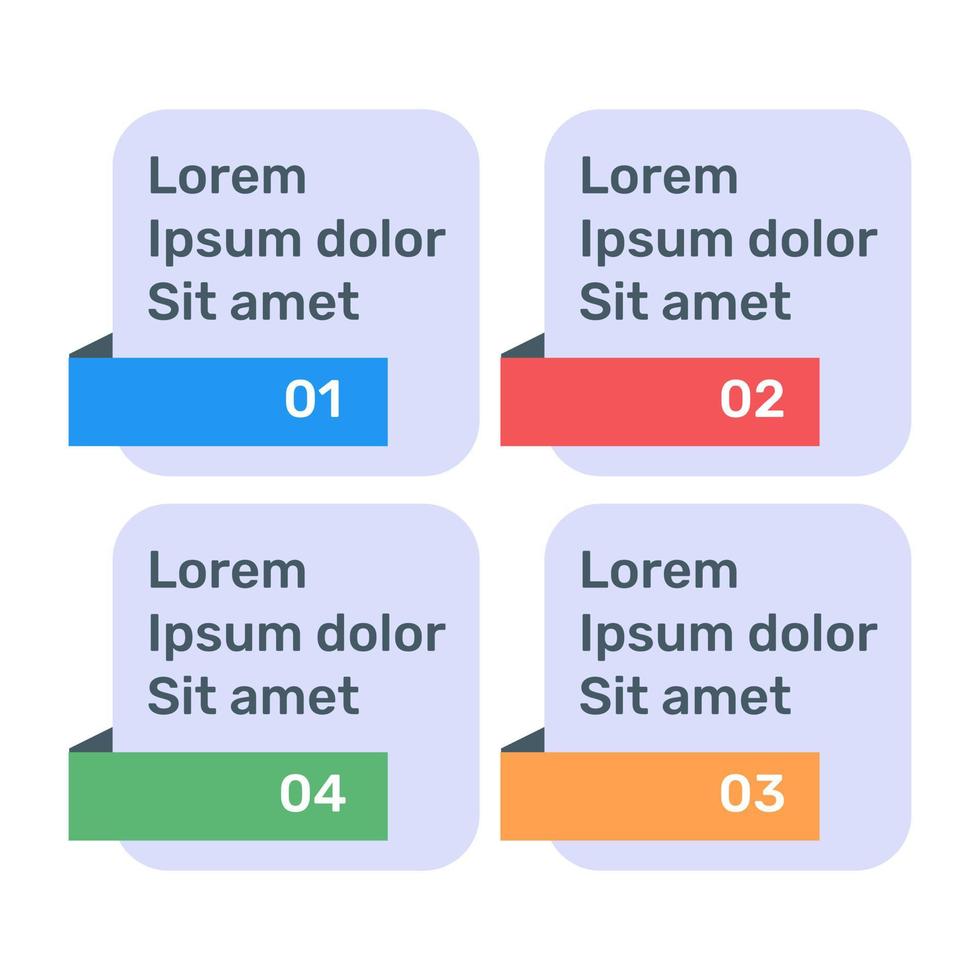 Lorem
Ipsum dolor
Sit amet

01

Lorem
Ipsum dolor
Sit amet

02

Lorem
Ipsum dolor
Sit amet

04

Lorem
Ipsum dolor
Sit amet

03