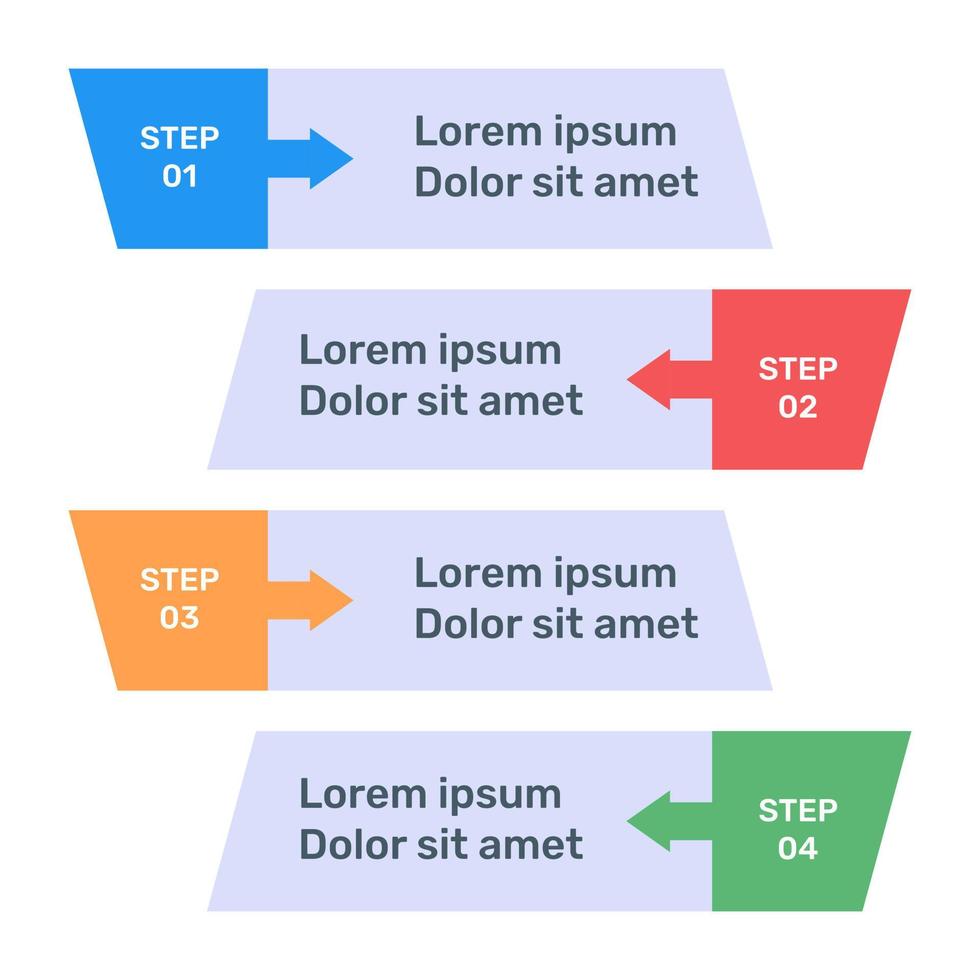 STEP
01

Lorem ipsum
Dolor sit amet

Lorem ipsum
Dolor sit amet

STEP
02

STEP
03

Lorem ipsum
Dolor sit amet

Lorem ipsum
Dolor sit amet

STEP
04