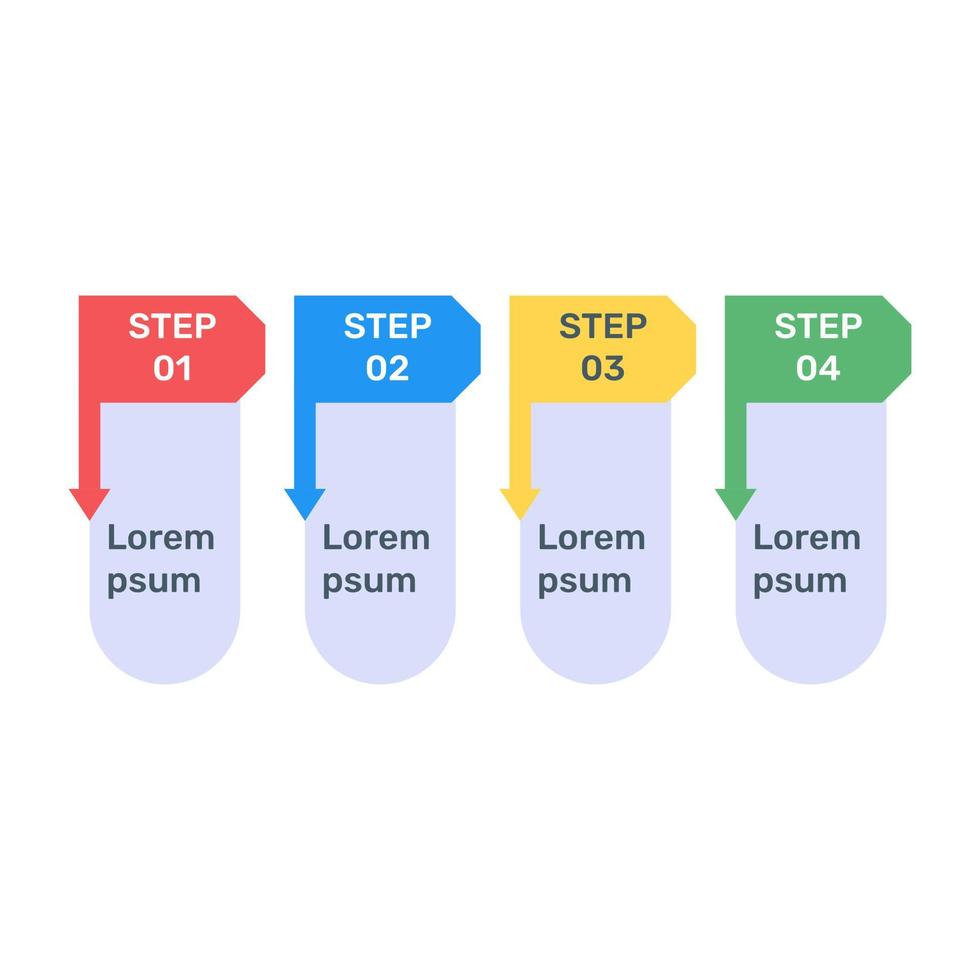 STEP 01

Lorem psum

STEP 02

Lorem psum

STEP 03

Lorem psum

STEP 04

Lorem psum