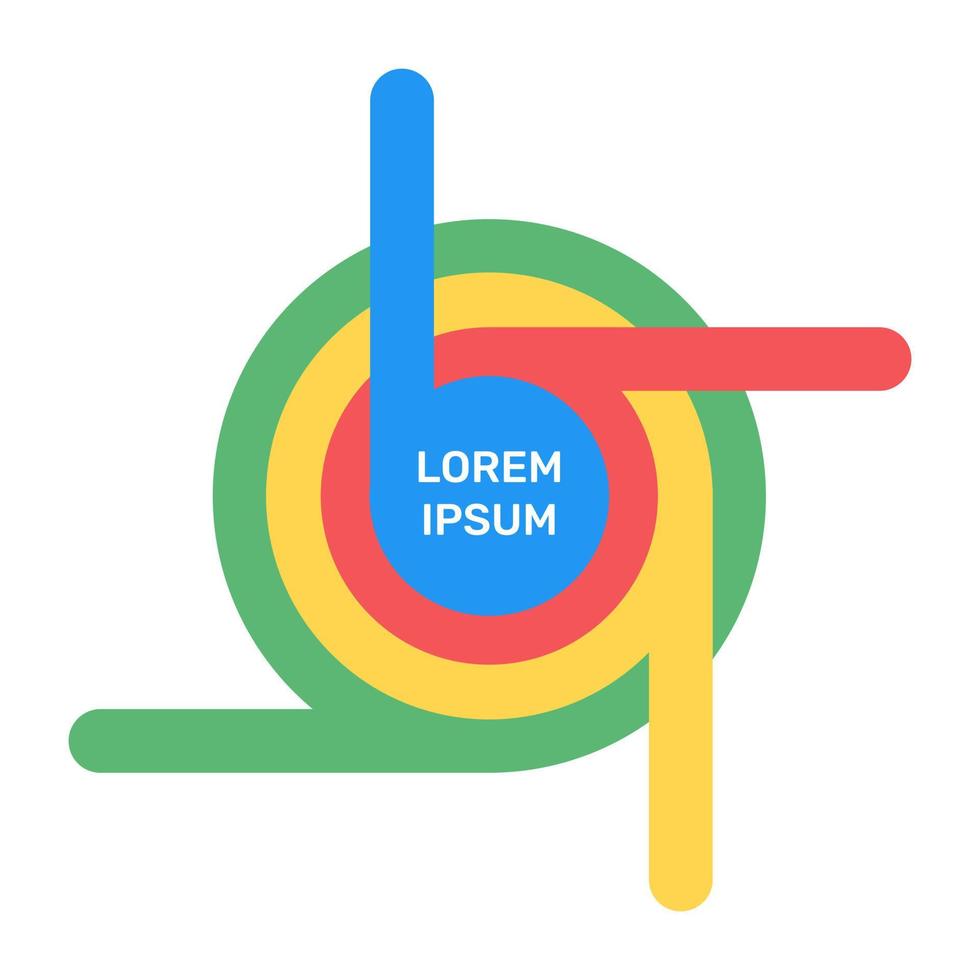 LOREM
IPSUM