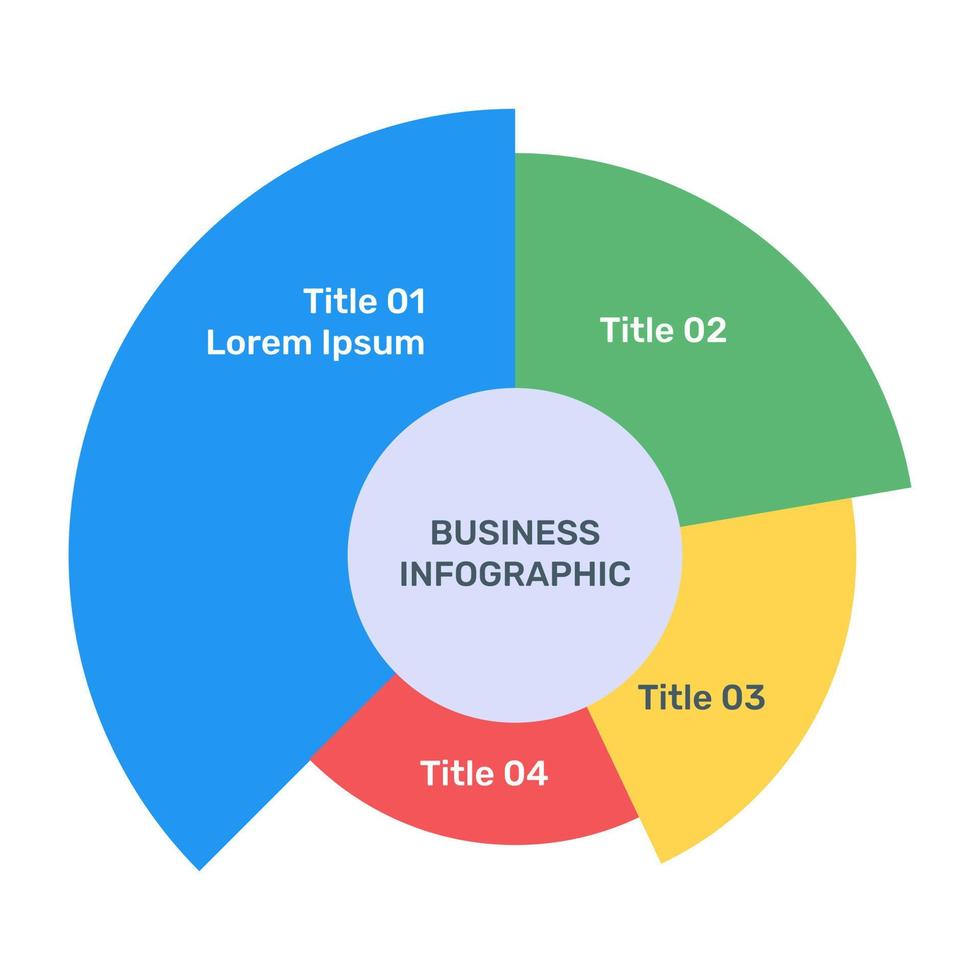 Title 01
Lorem Ipsum

Title 02

BUSINESS
INFOGRAPHIC

Title 03

Title 04