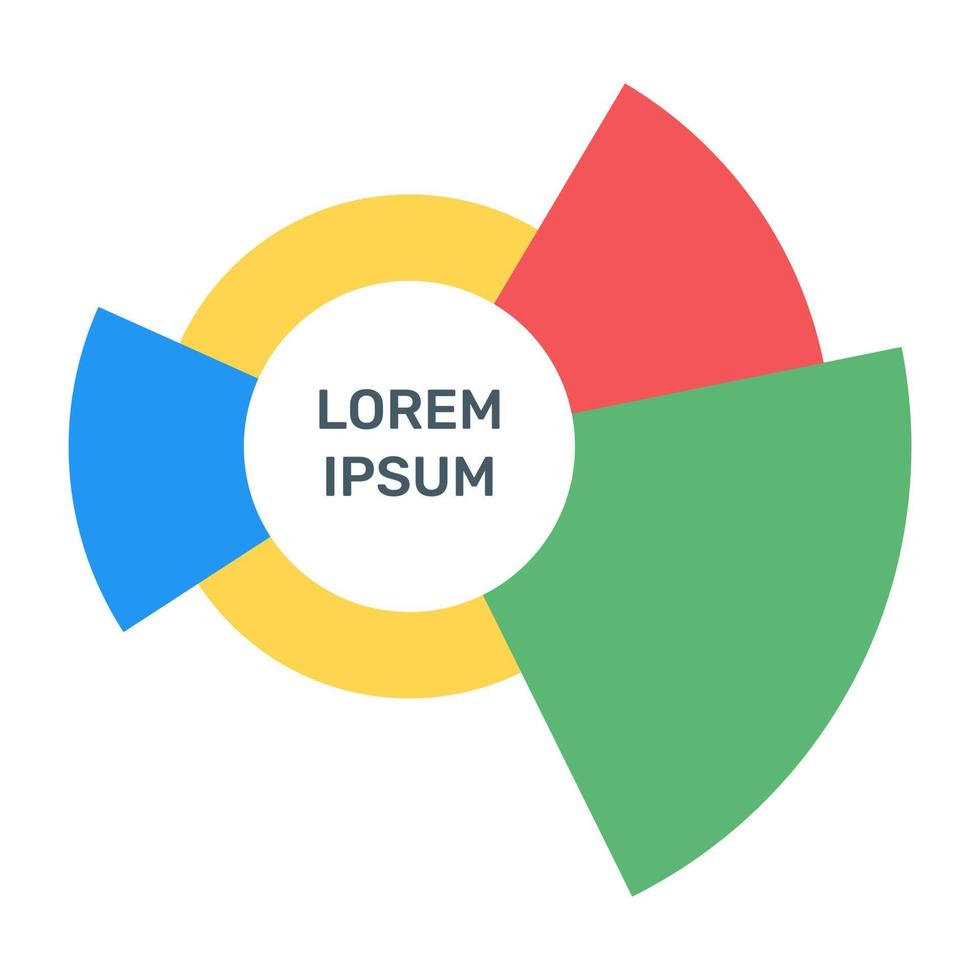 LOREM
IPSUM