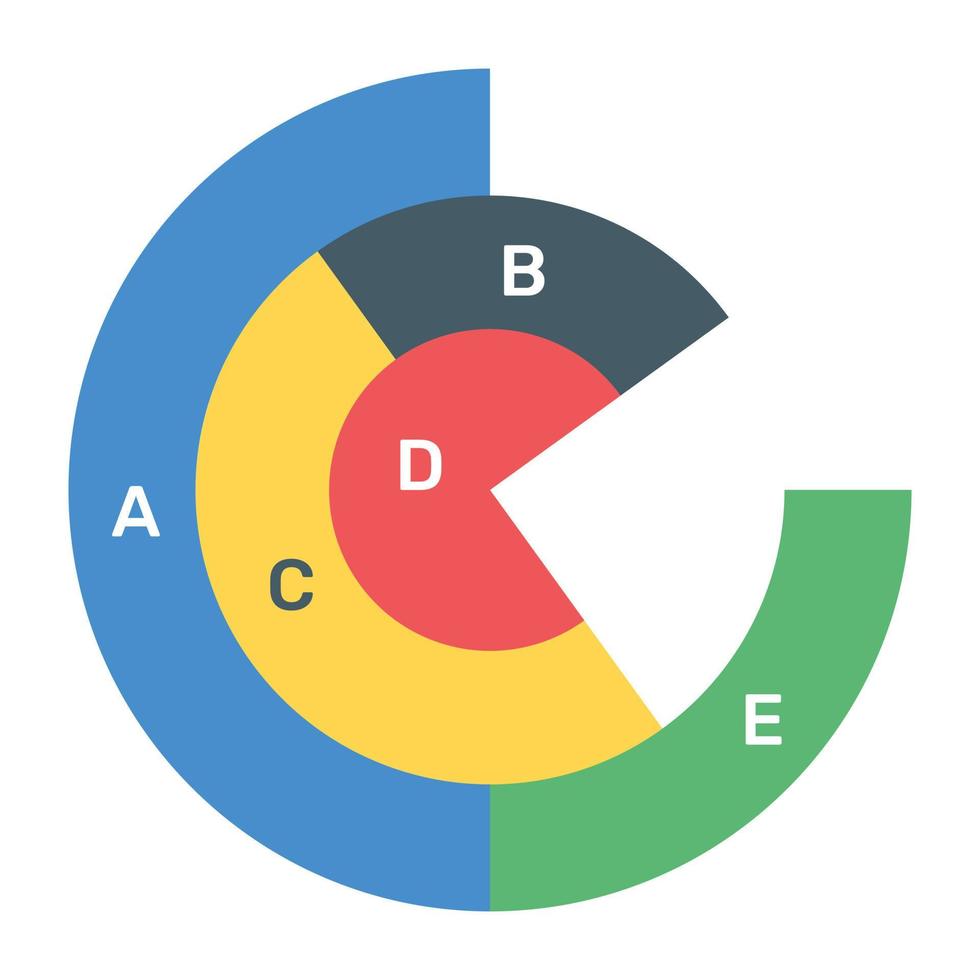 B
D
A
C
E