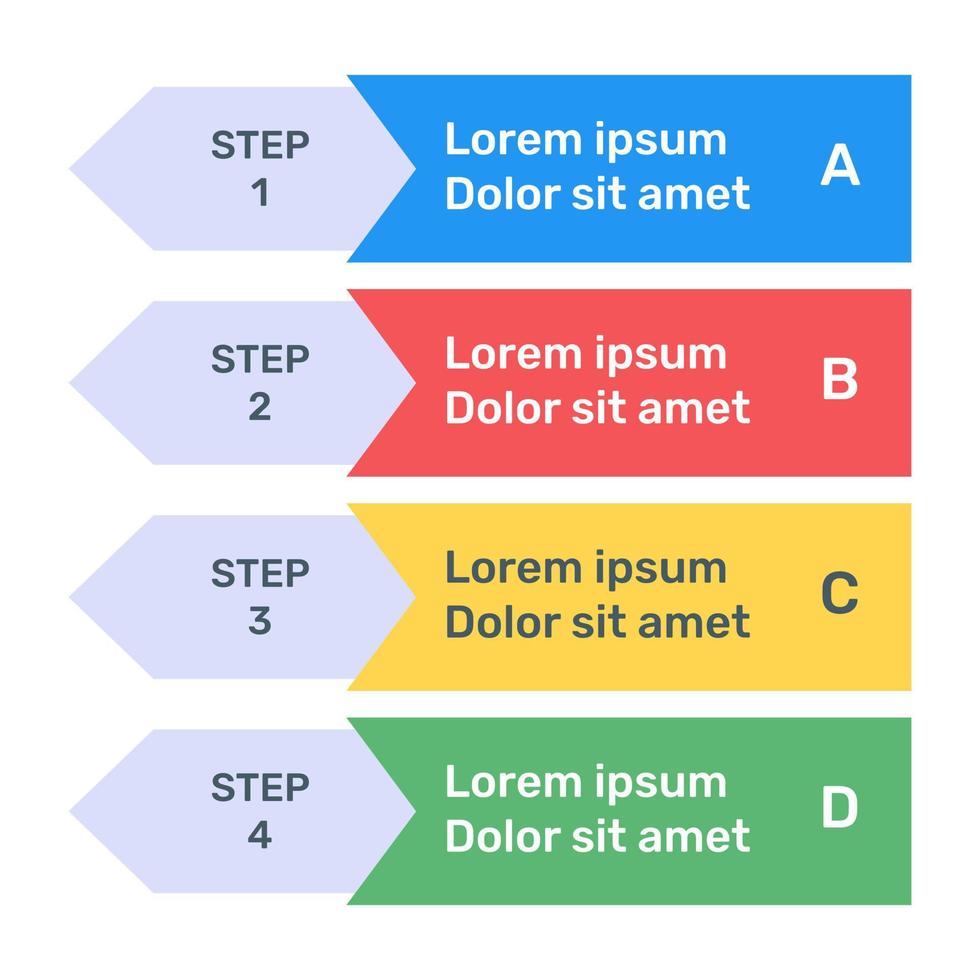 STEP 1

Lorem ipsum
Dolor sit amet

A

STEP 2

Lorem ipsum
Dolor sit amet

B

STEP 3

Lorem ipsum
Dolor sit amet

C

STEP 4

Lorem ipsum
Dolor sit amet

D