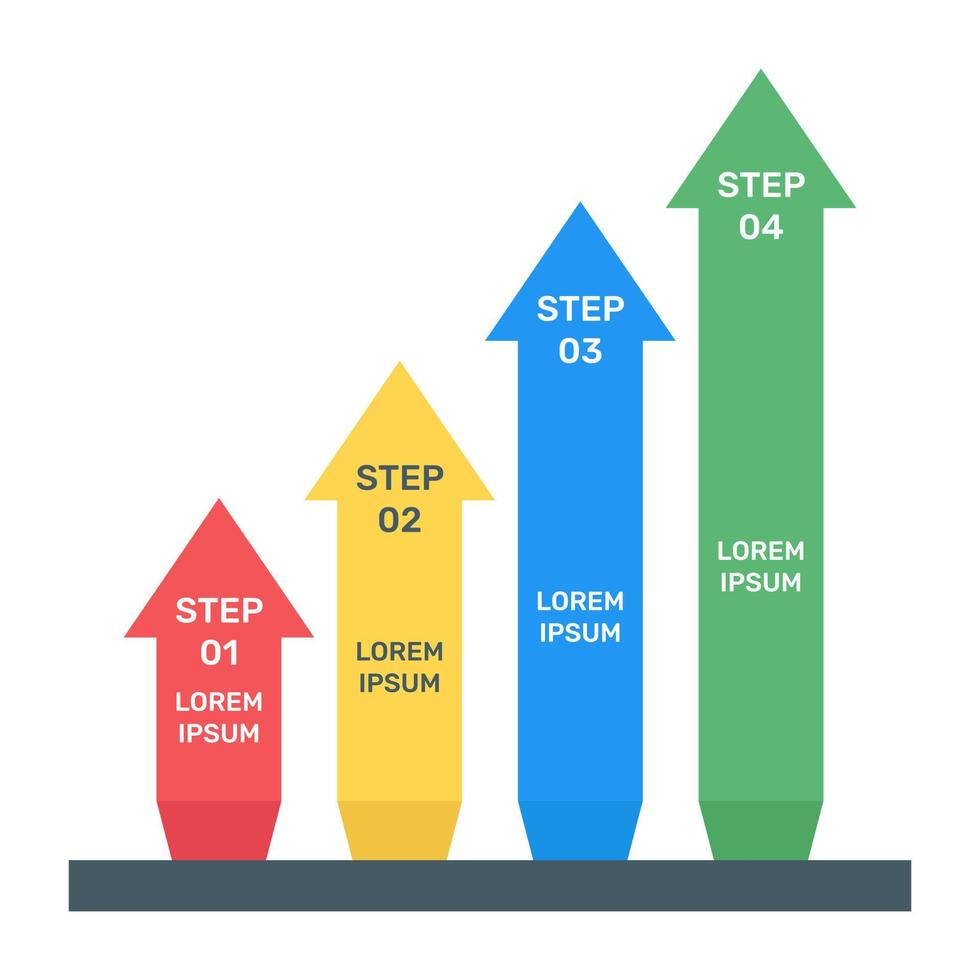 STEP 01
LOREM IPSUM

STEP 02
LOREM IPSUM

STEP 03
LOREM IPSUM

STEP 04
LOREM IPSUM