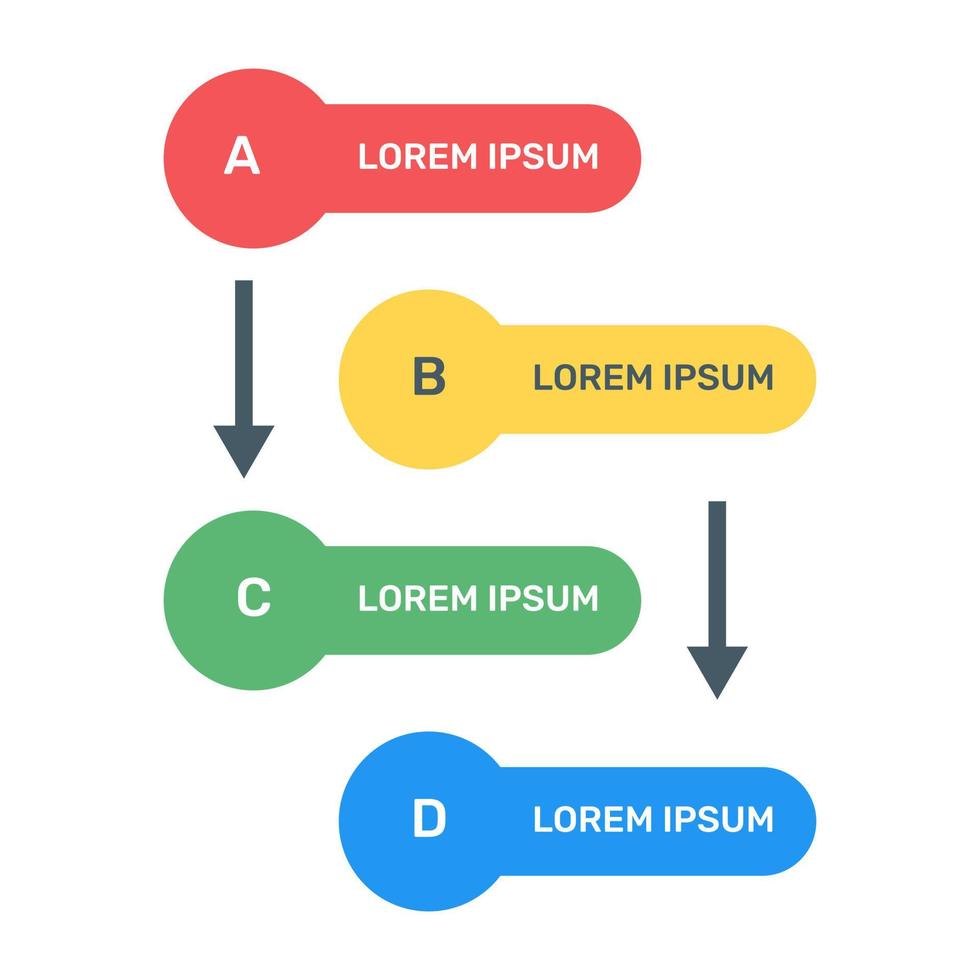 A LOREM IPSUM

B LOREM IPSUM

C LOREM IPSUM

D LOREM IPSUM