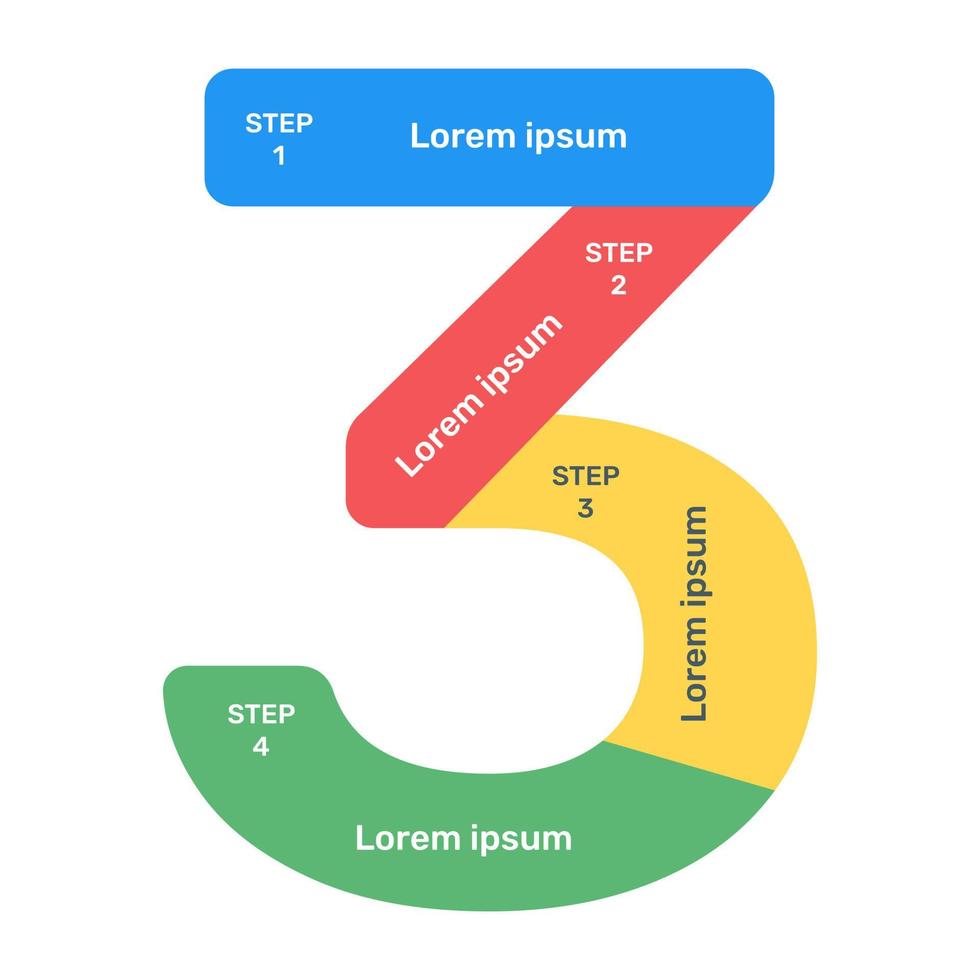 STEP
1

Lorem ipsum

STEP
2

Lorem ipsum

STEP
3

Lorem ipsum

STEP
4

Lorem ipsum