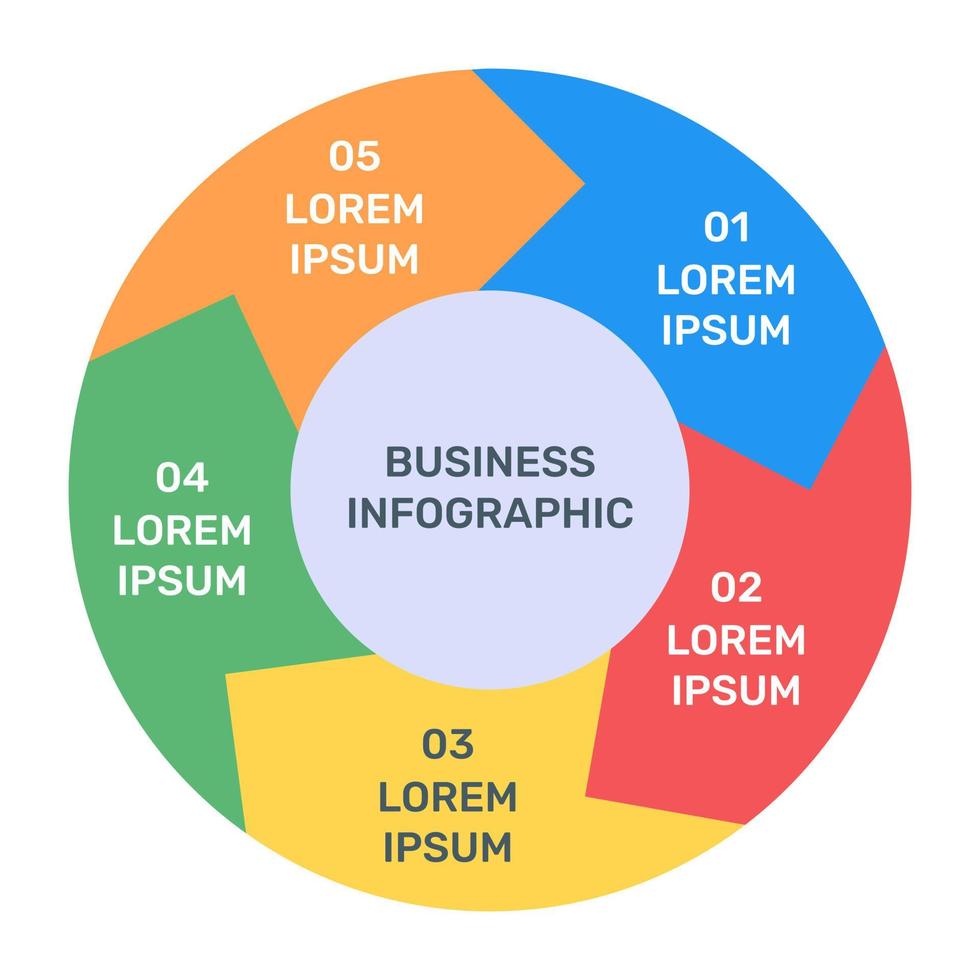 BUSINESS INFOGRAPHIC

01
LOREM IPSUM

02
LOREM IPSUM

03
LOREM IPSUM

04
LOREM IPSUM

05
LOREM IPSUM