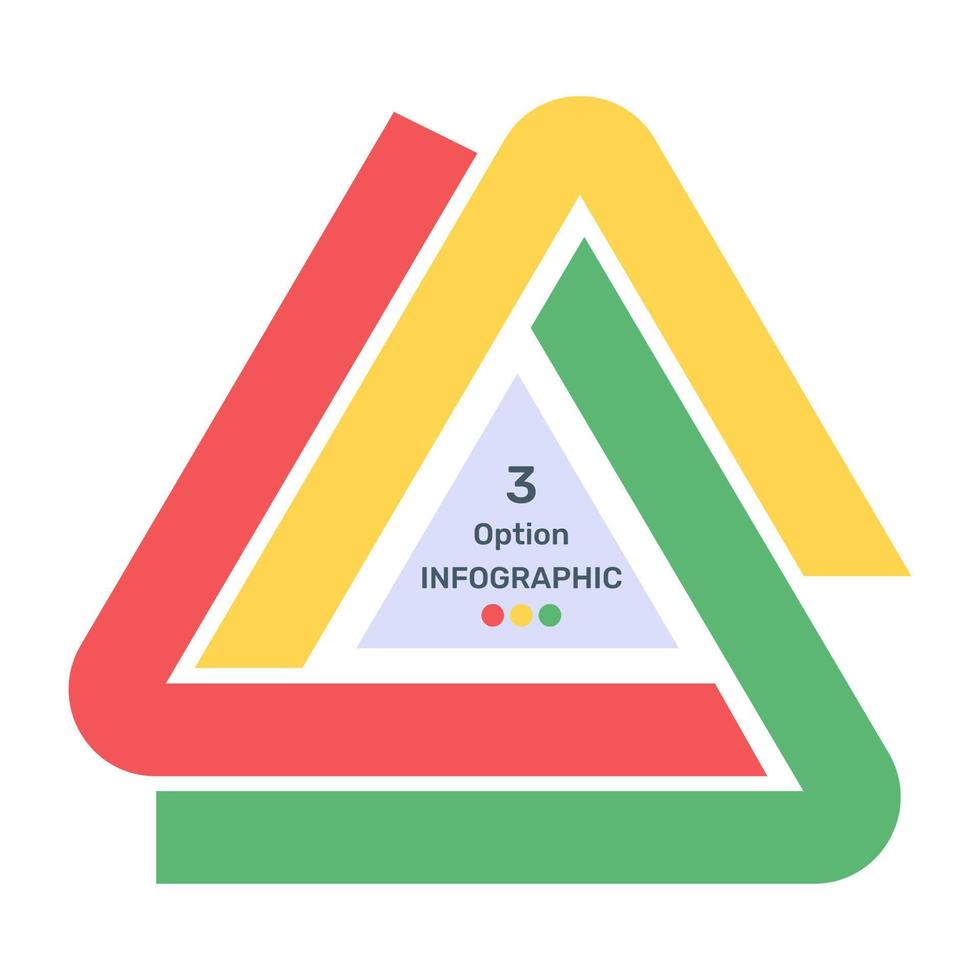 3
Option
INFOGRAPHIC