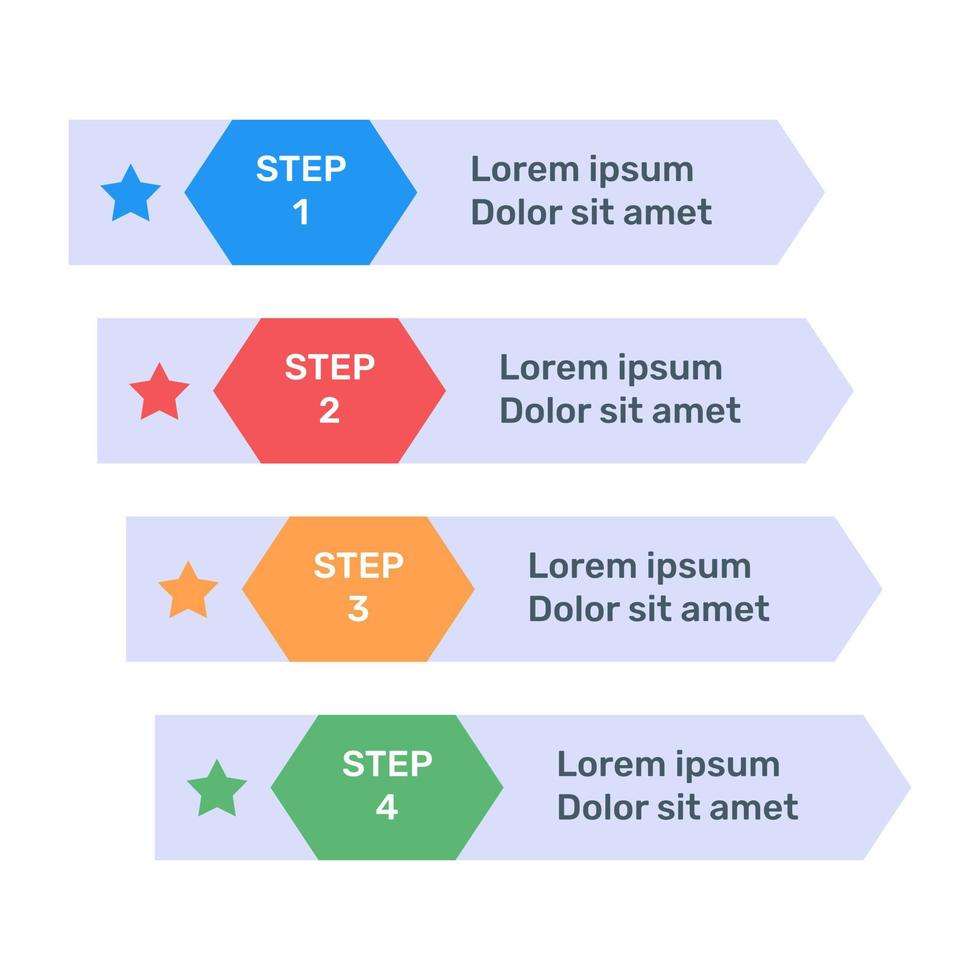 STEP
1

Lorem ipsum
Dolor sit amet

STEP
2

Lorem ipsum
Dolor sit amet

STEP
3

Lorem ipsum
Dolor sit amet

STEP
4

Lorem ipsum
Dolor sit amet