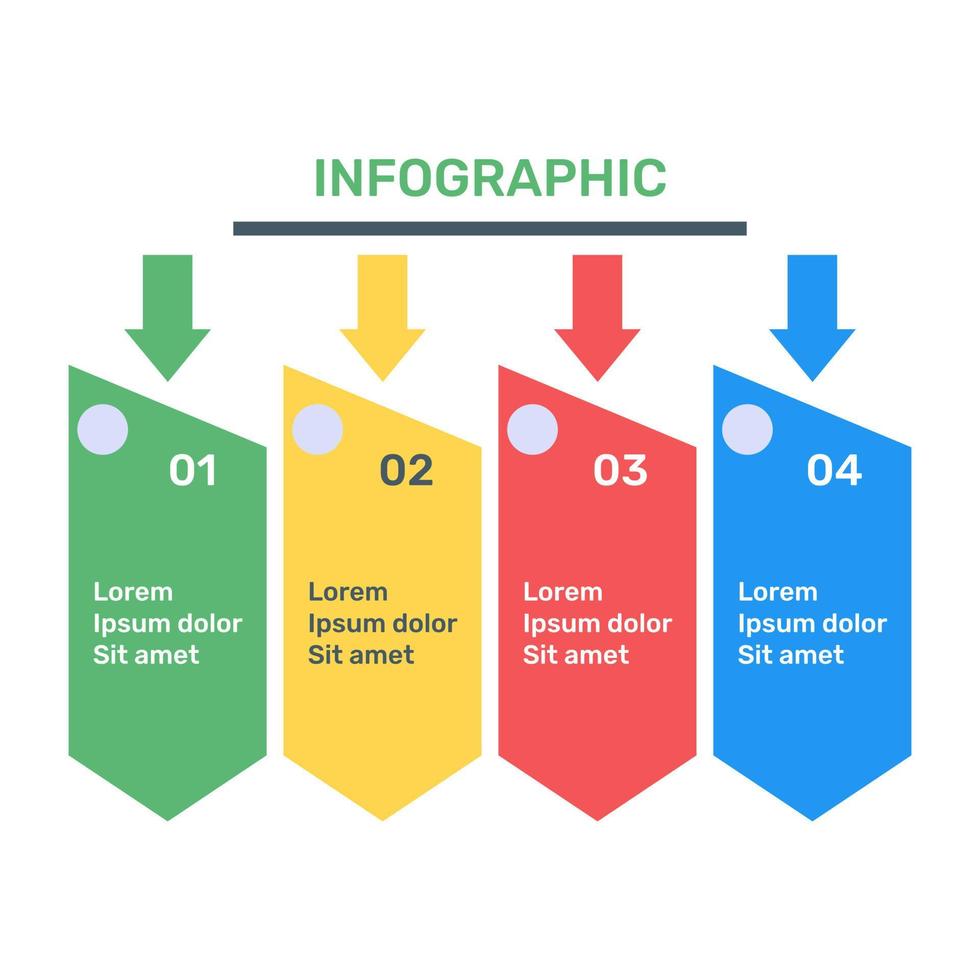 INFOGRAPHIC

01

Lorem
Ipsum dolor
Sit amet

02

Lorem
Ipsum dolor
Sit amet

03

Lorem
Ipsum dolor
Sit amet

04

Lorem
Ipsum dolor
Sit amet