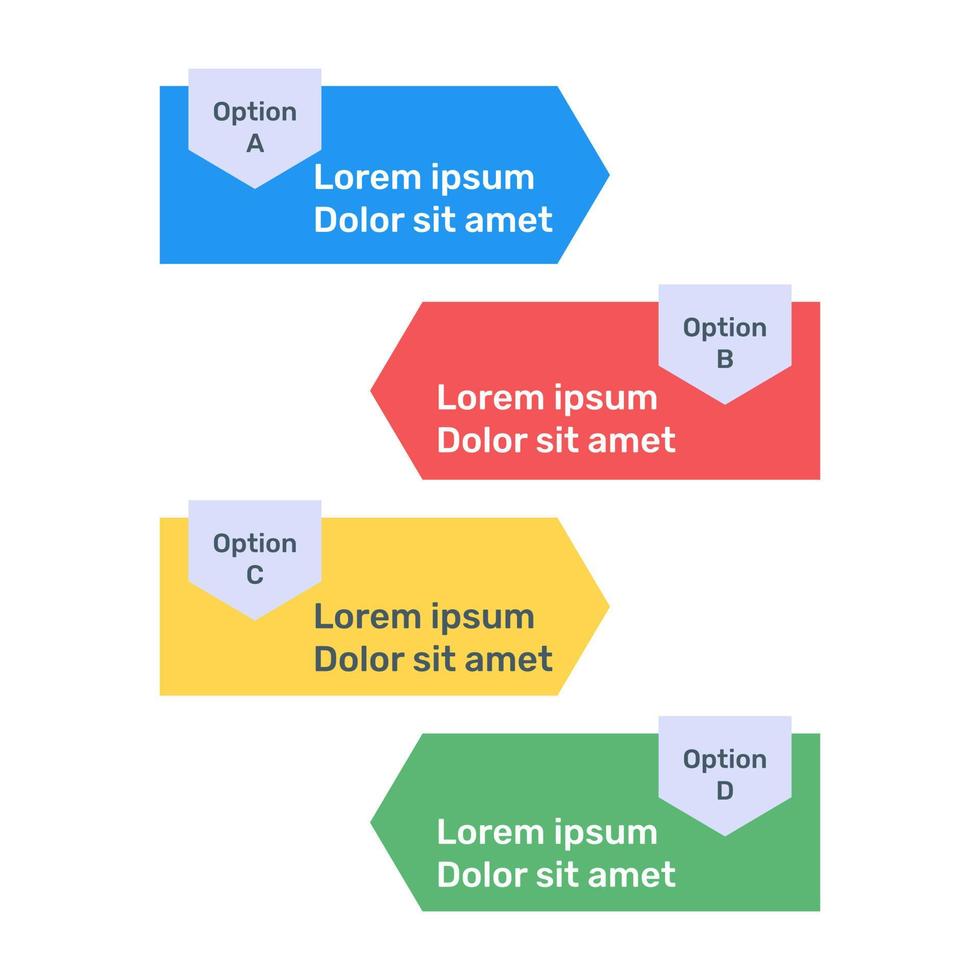 Option
A
Lorem ipsum
Dolor sit amet

Option
B
Lorem ipsum
Dolor sit amet

Option
C
Lorem ipsum
Dolor sit amet

Option
D
Lorem ipsum
Dolor sit amet