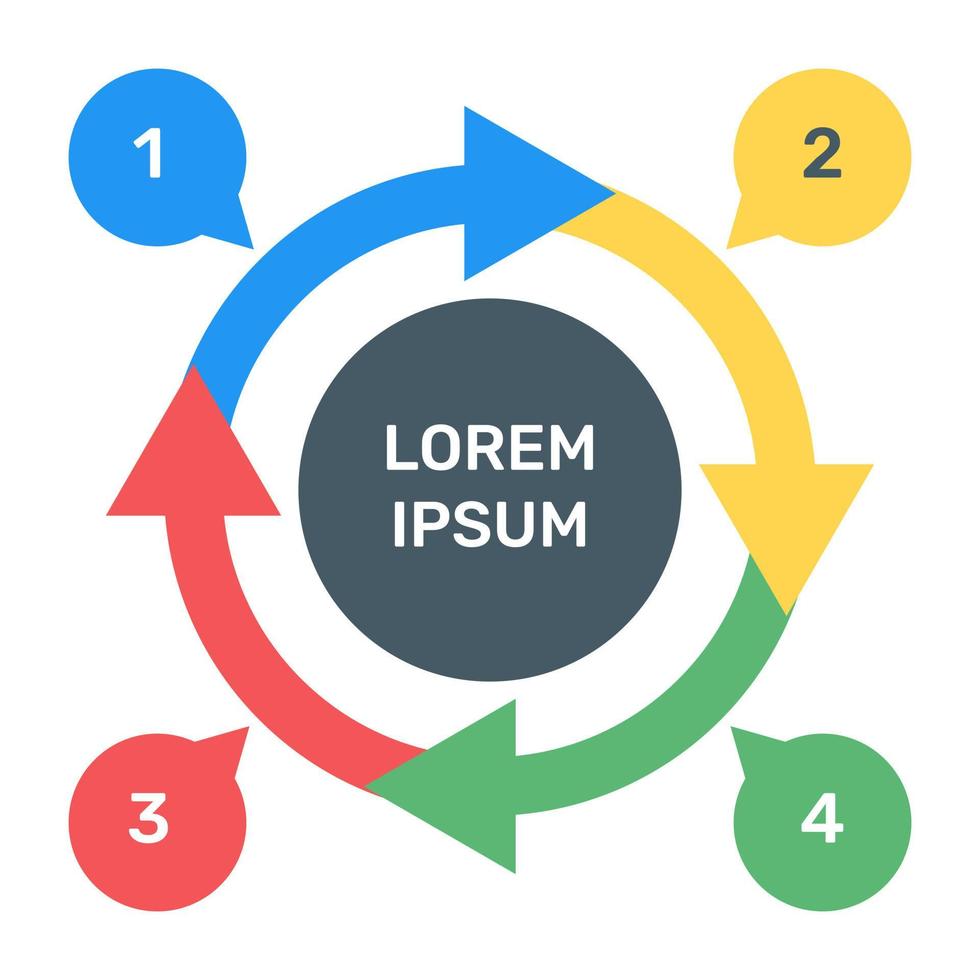 1

2

LOREM IPSUM

3

4