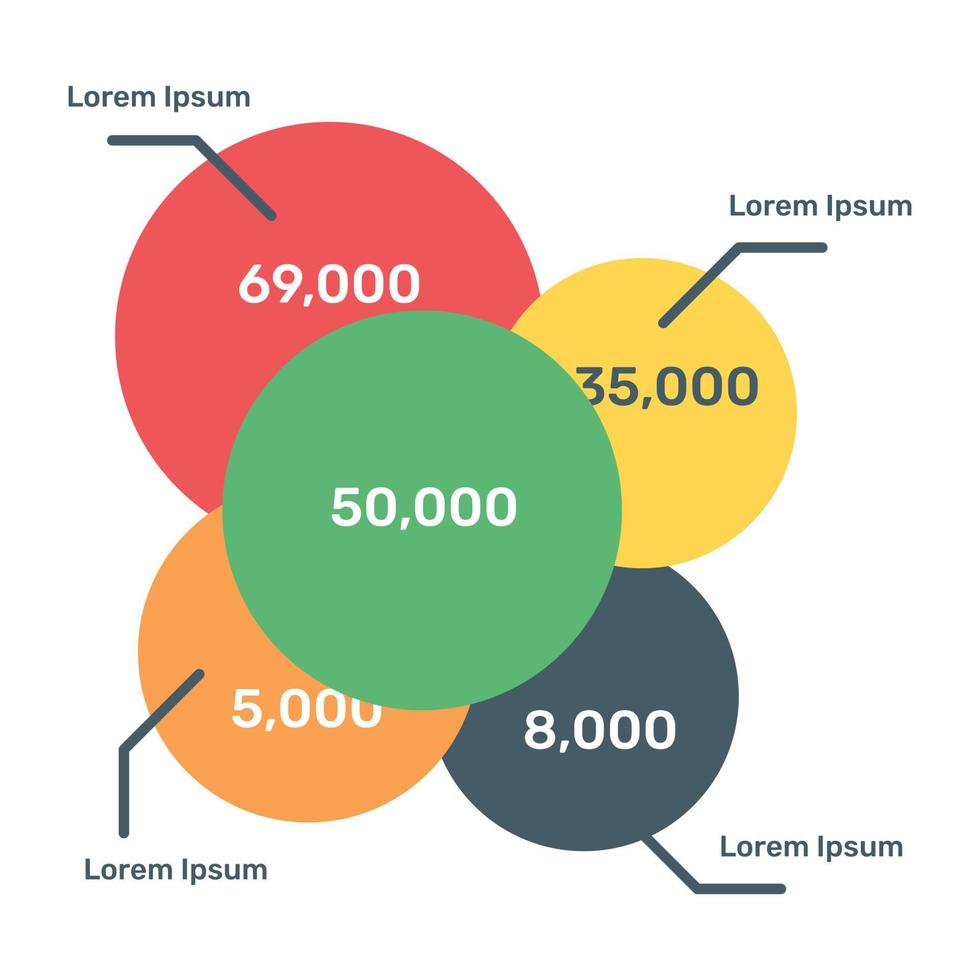 Lorem Ipsum

69,000

Lorem Ipsum

35,000

50,000

5,000

8,000

Lorem Ipsum

Lorem Ipsum