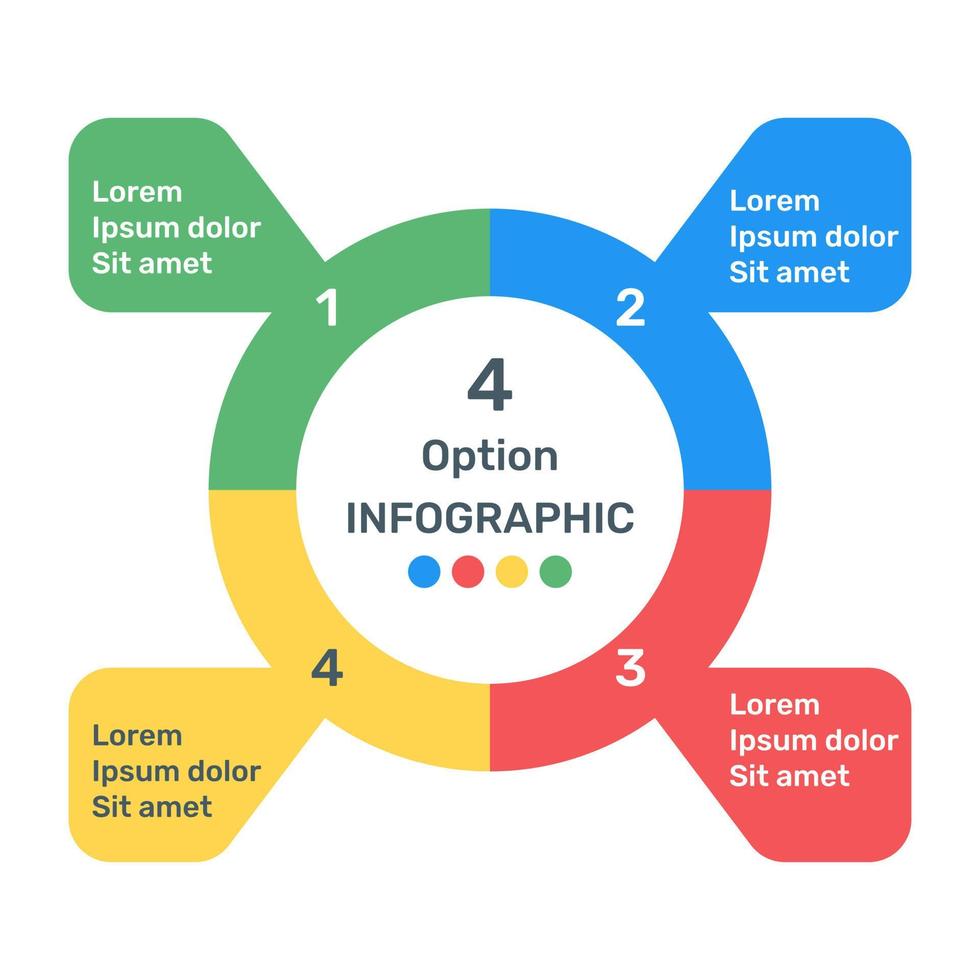 Lorem
Ipsum dolor
Sit amet

1

Lorem
Ipsum dolor
Sit amet

2

4
Option
INFOGRAPHIC

4

Lorem
Ipsum dolor
Sit amet

3

Lorem
Ipsum dolor
Sit amet