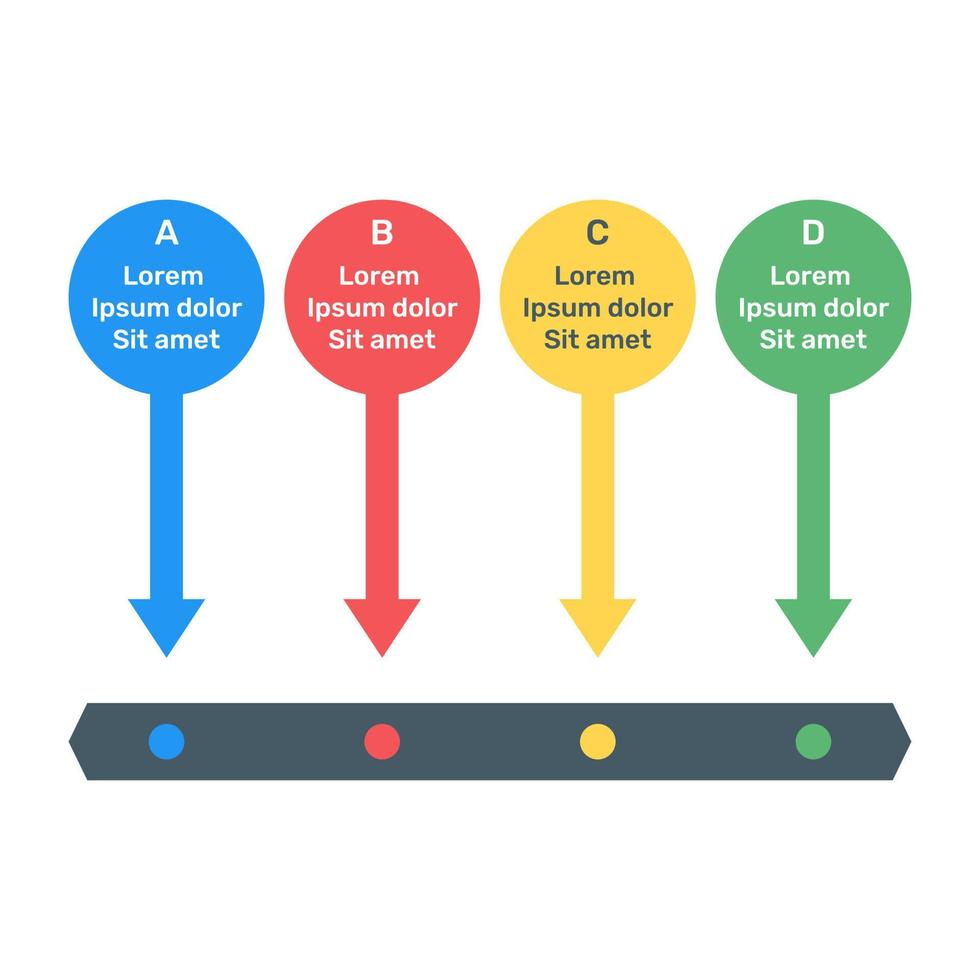 A
Lorem
Ipsum dolor
Sit amet

B
Lorem
Ipsum dolor
Sit amet

C
Lorem
Ipsum dolor
Sit amet

D
Lorem
Ipsum dolor
Sit amet