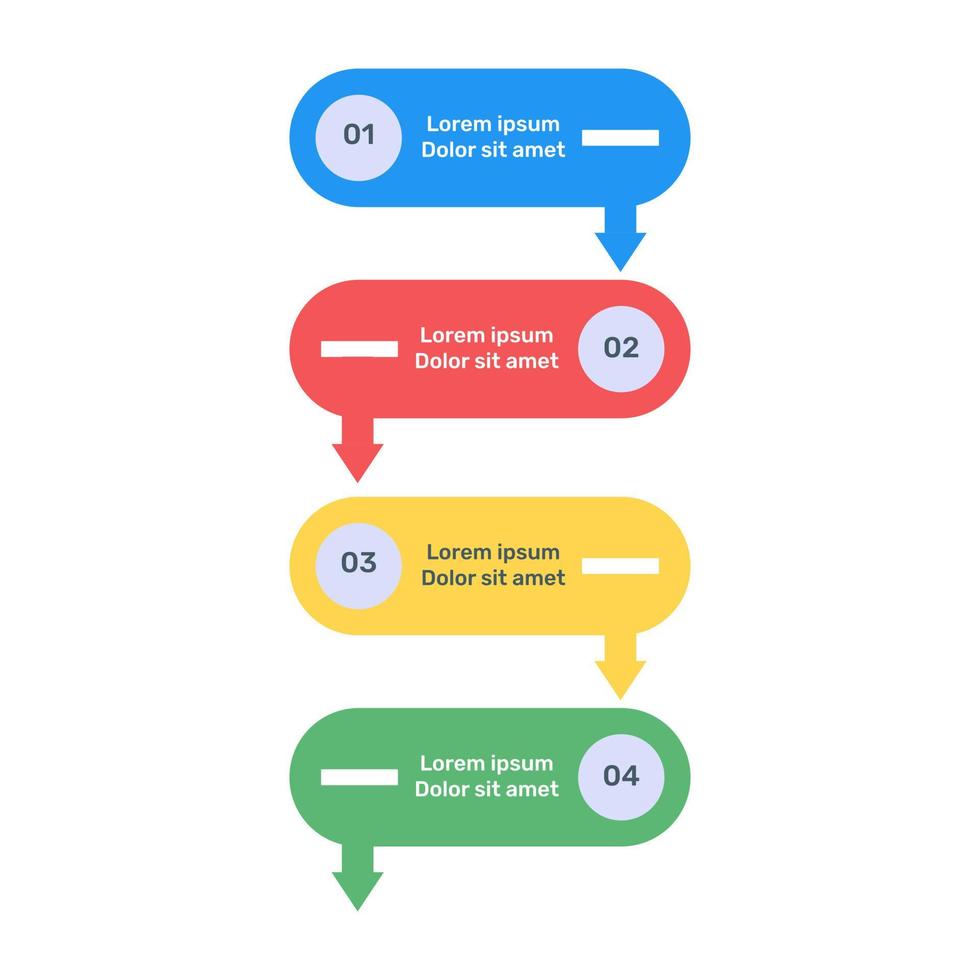 01
Lorem ipsum
Dolor sit amet

Lorem ipsum
Dolor sit amet
02

03
Lorem ipsum
Dolor sit amet

Lorem ipsum
Dolor sit amet
04