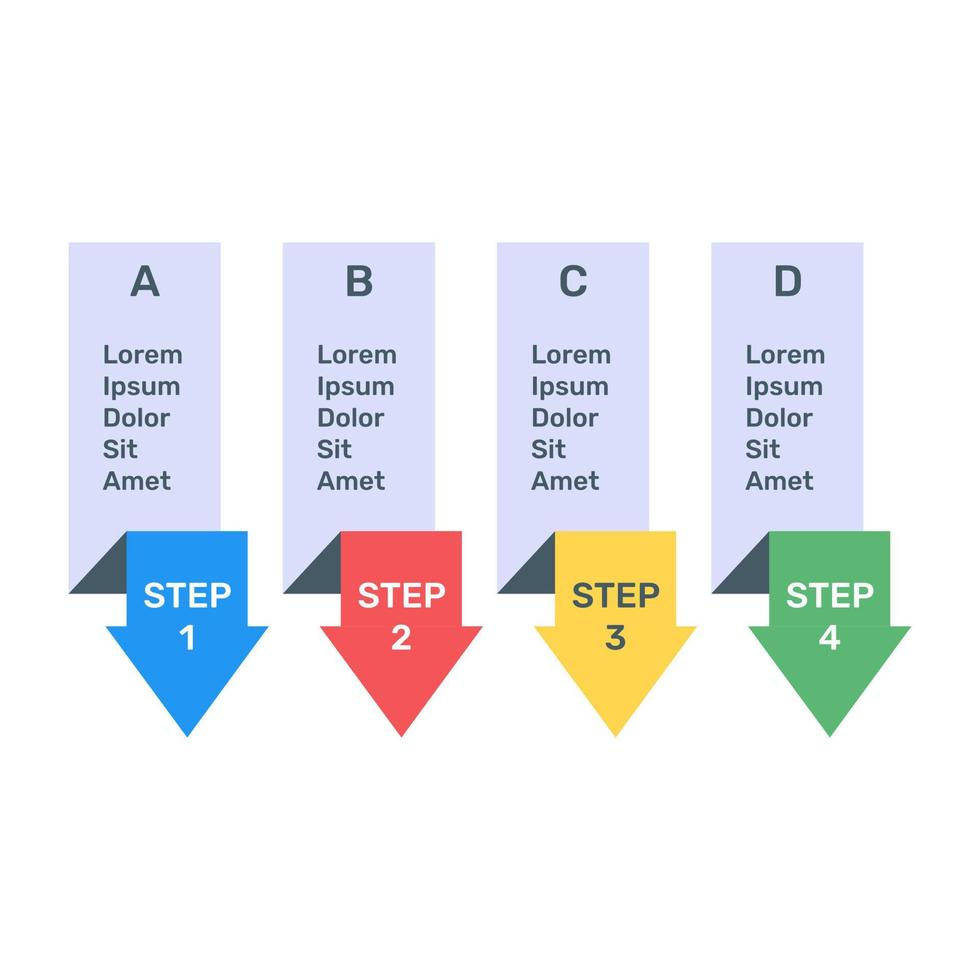 A

Lorem Ipsum Dolor Sit Amet

STEP 1

B

Lorem Ipsum Dolor Sit Amet

STEP 2

C

Lorem Ipsum Dolor Sit Amet

STEP 3

D

Lorem Ipsum Dolor Sit Amet

STEP 4