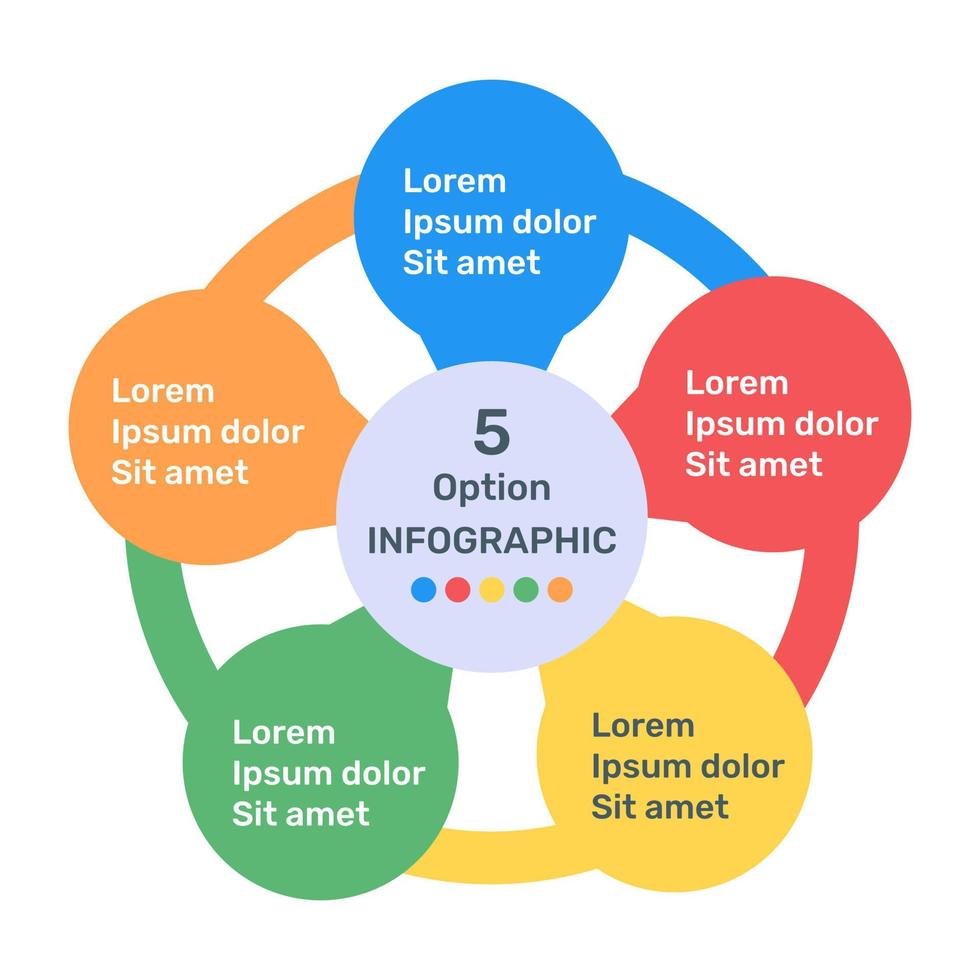 Lorem
Ipsum dolor
Sit amet

Lorem
Ipsum dolor
Sit amet

5
Option
INFOGRAPHIC

Lorem
Ipsum dolor
Sit amet

Lorem
Ipsum dolor
Sit amet

Lorem
Ipsum dolor
Sit amet