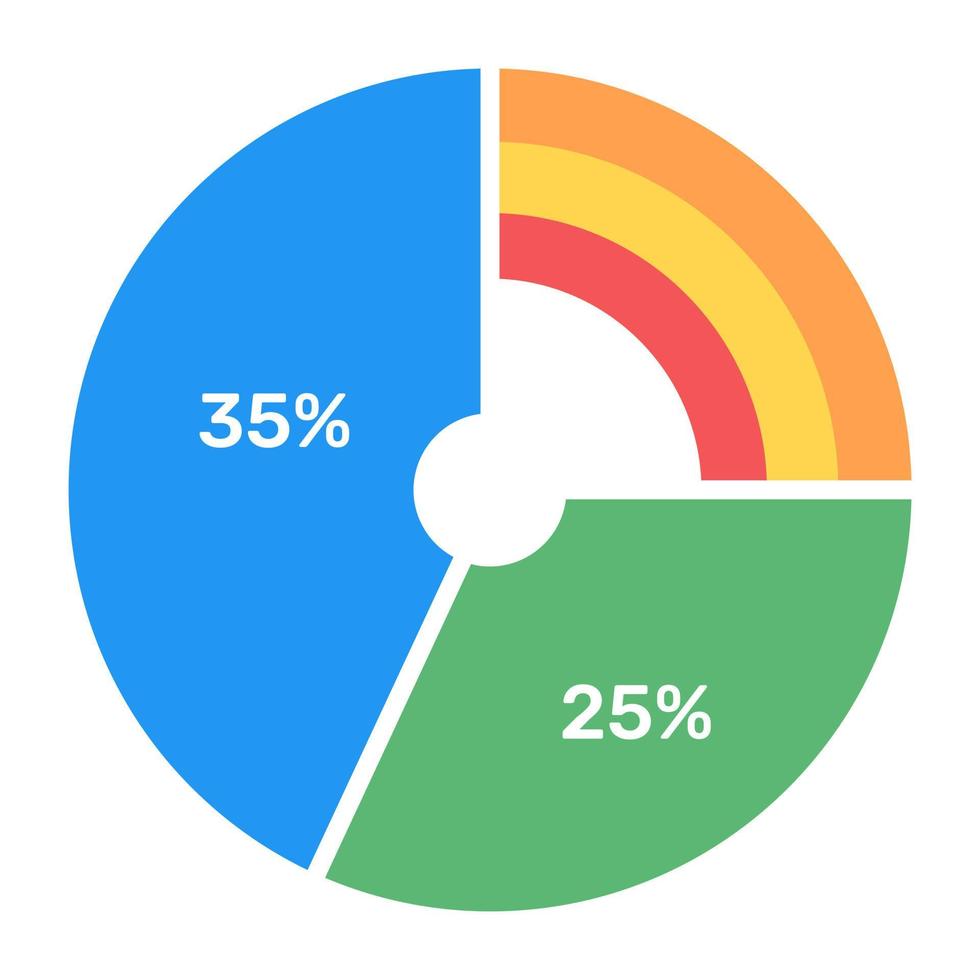 35%

25%