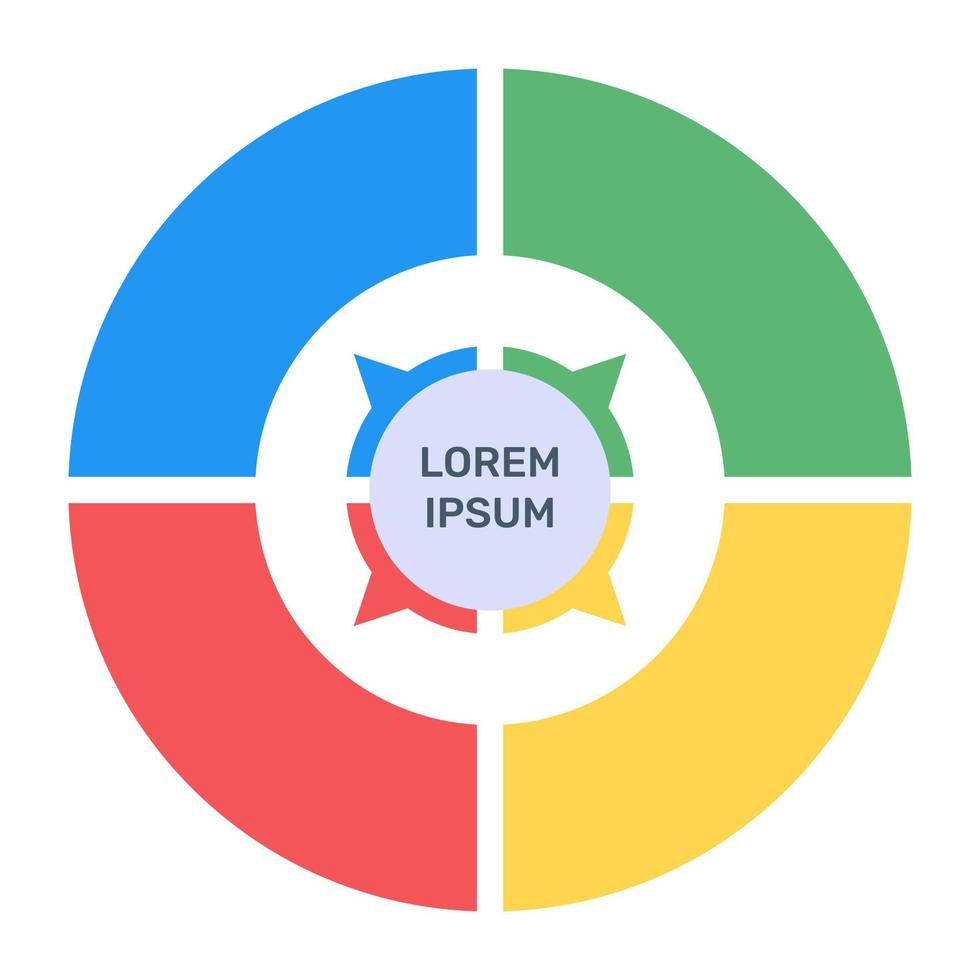 LOREM
IPSUM