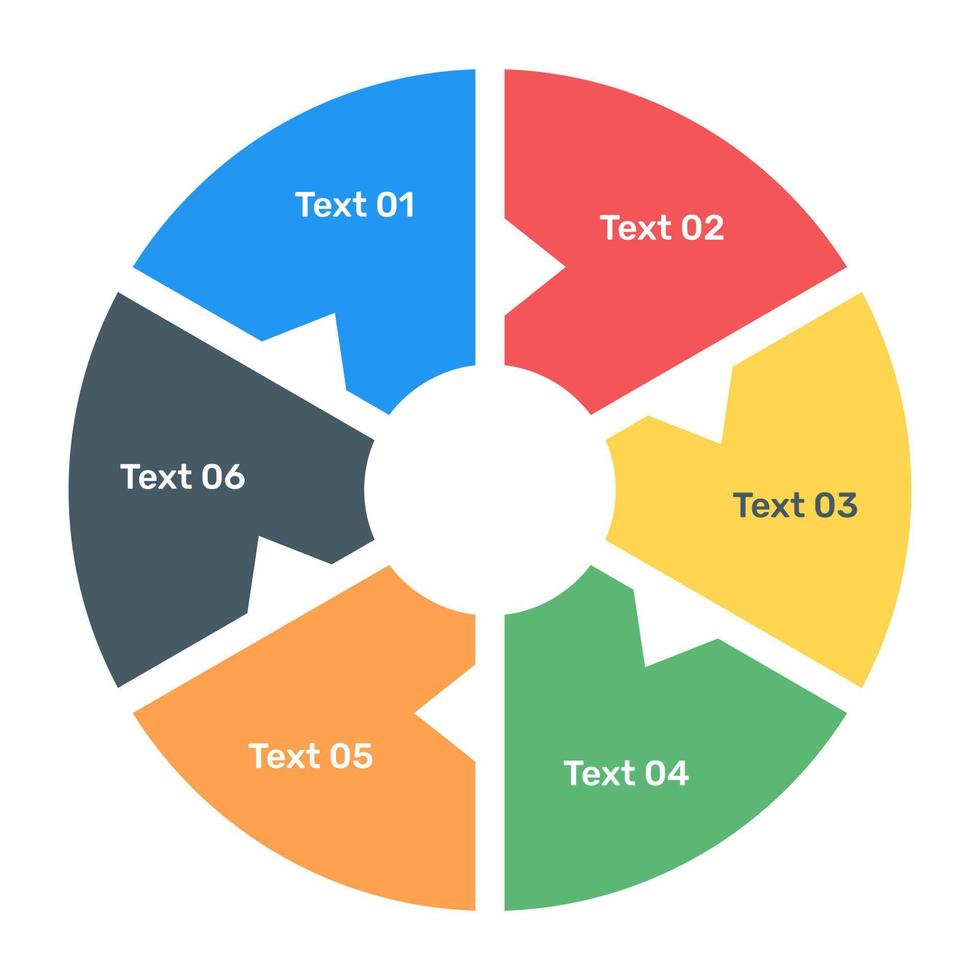 Text 01

Text 02

Text 03

Text 04

Text 05

Text 06