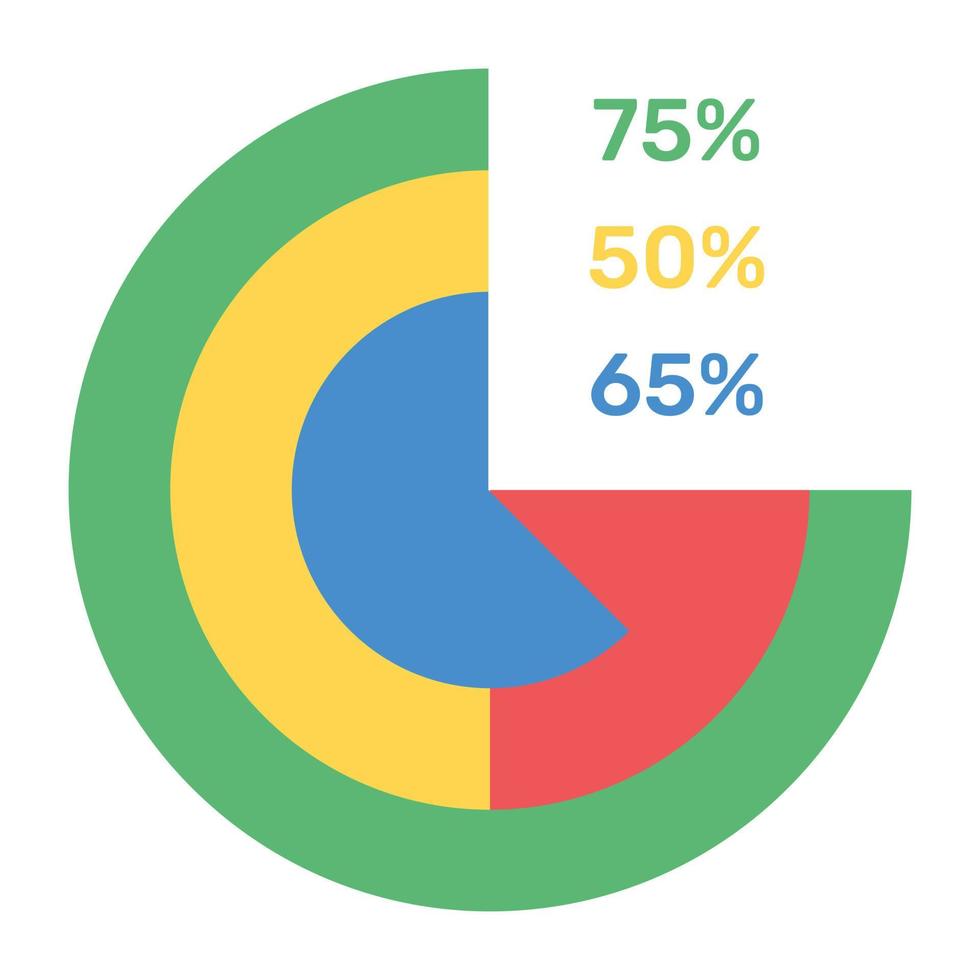 75%
50%
65%