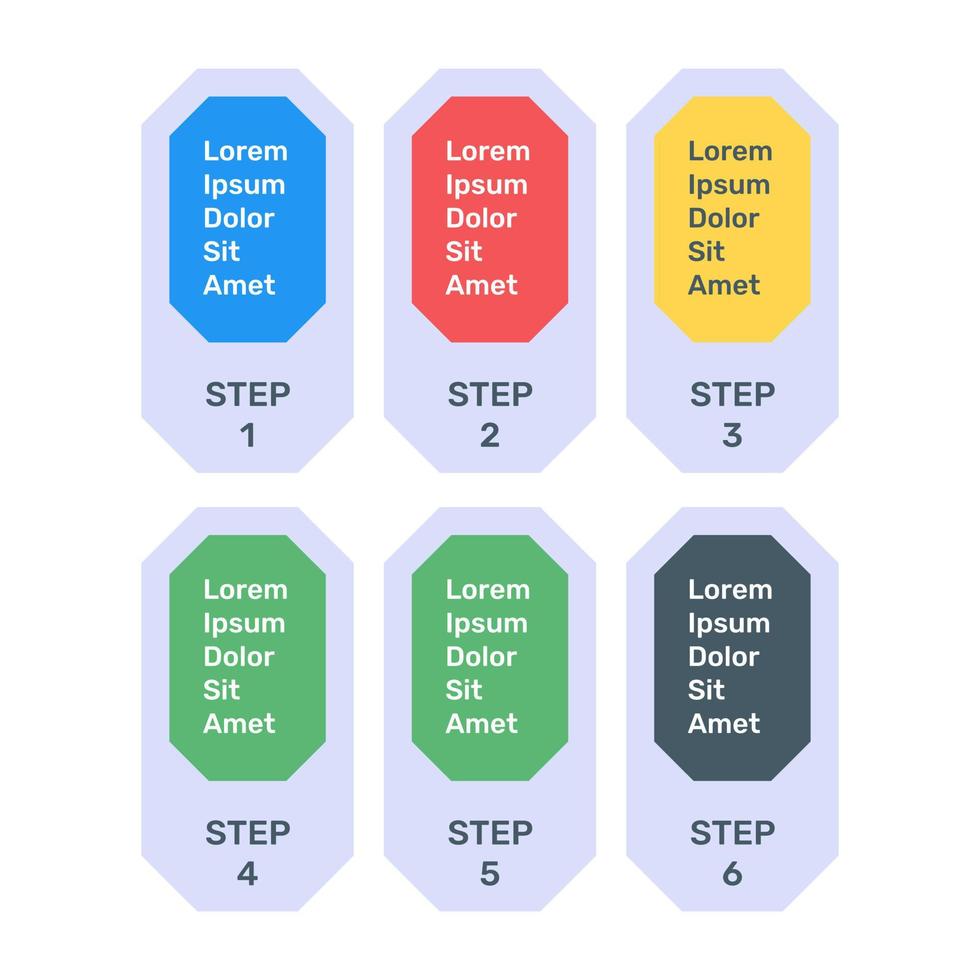 Lorem Ipsum Dolor Sit Amet

STEP 1

Lorem Ipsum Dolor Sit Amet

STEP 2

Lorem Ipsum Dolor Sit Amet

STEP 3

Lorem Ipsum Dolor Sit Amet

STEP 4

Lorem Ipsum Dolor Sit Amet

STEP 5

Lorem Ipsum Dolor Sit Amet

STEP 6