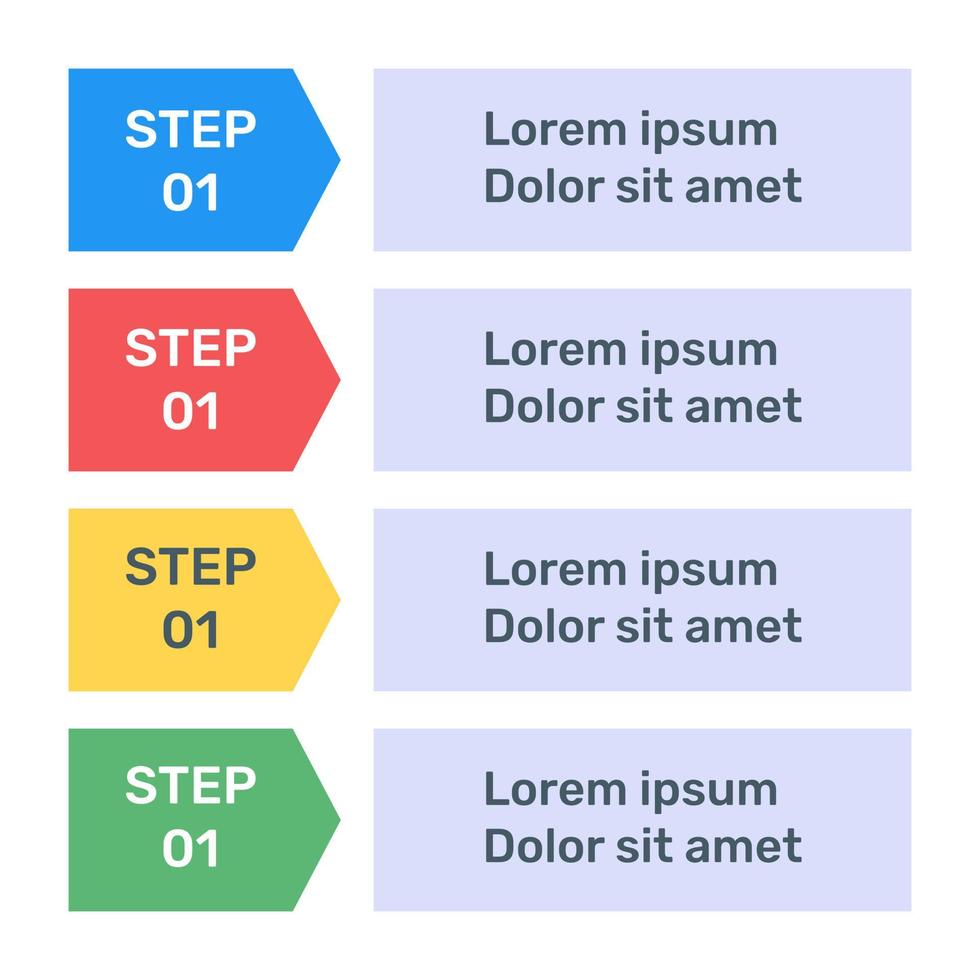 STEP 01

Lorem ipsum
Dolor sit amet

STEP 01

Lorem ipsum
Dolor sit amet

STEP 01

Lorem ipsum
Dolor sit amet

STEP 01

Lorem ipsum
Dolor sit amet