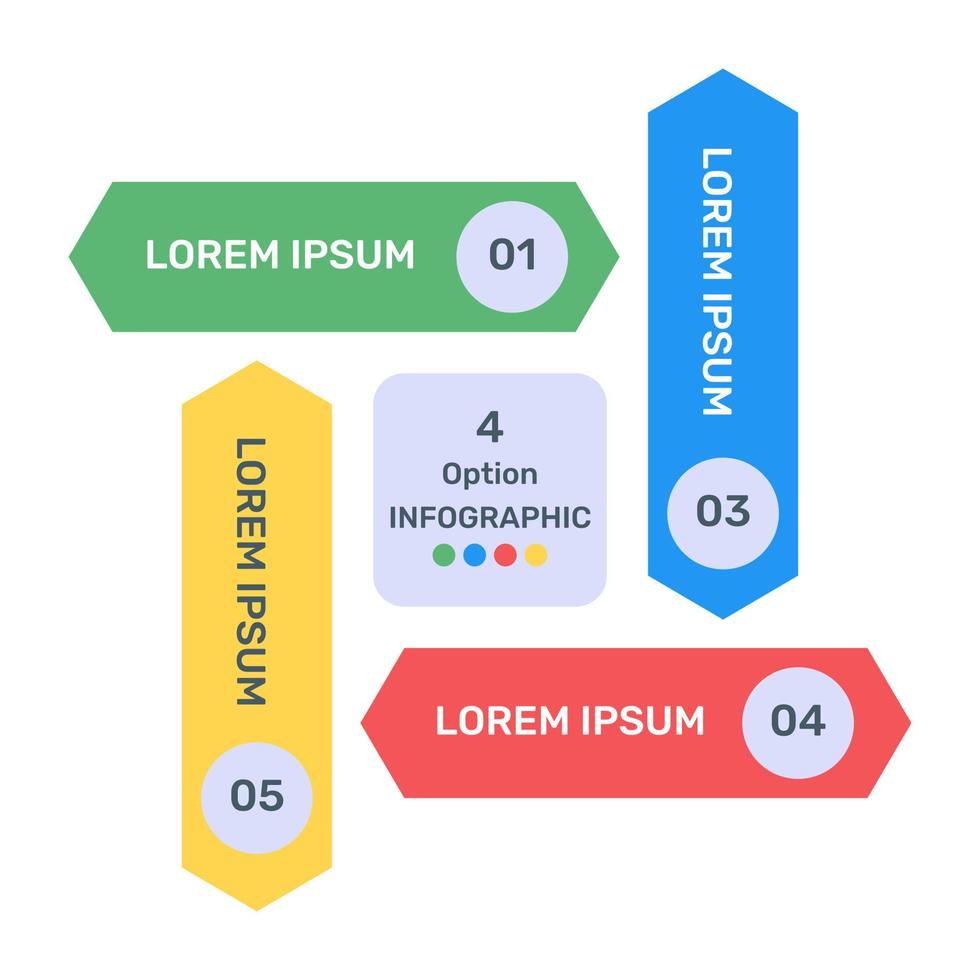 LOREM IPSUM 01

LOREM IPSUM 03

4
Option
INFOGRAPHIC

LOREM IPSUM 05

LOREM IPSUM 04