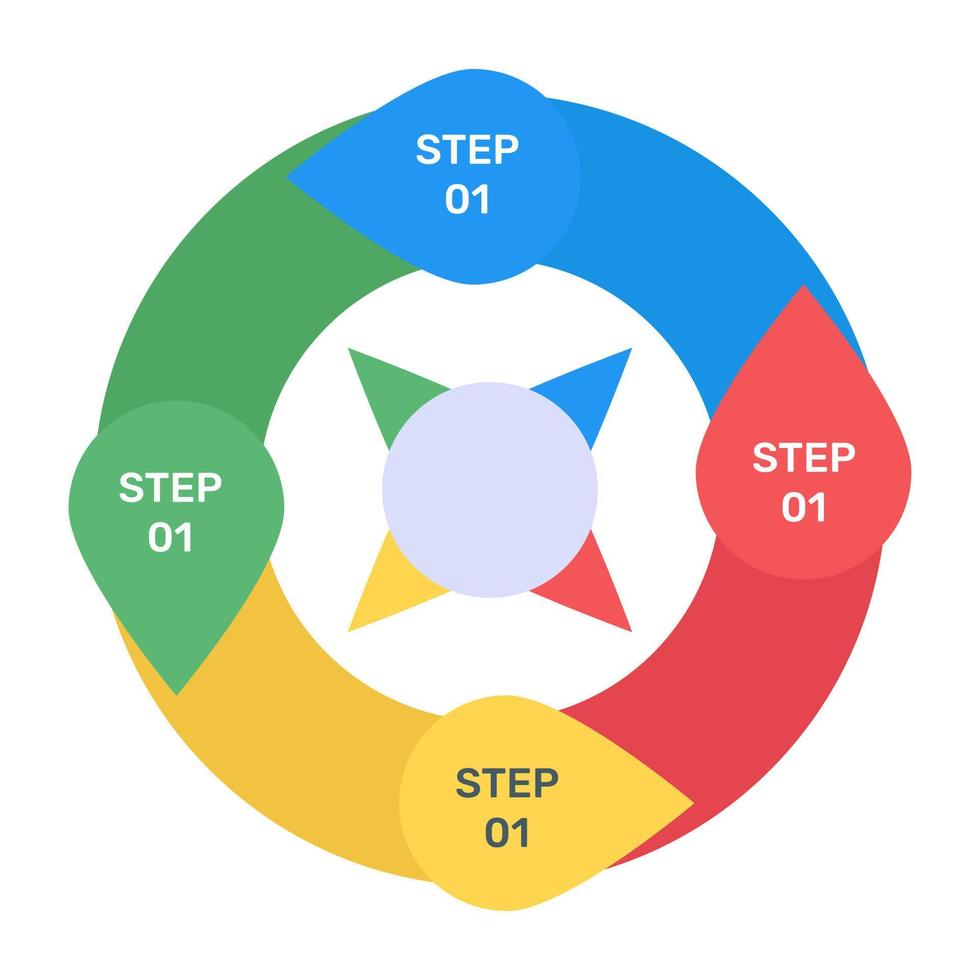 STEP
01

STEP
01

STEP
01

STEP
01