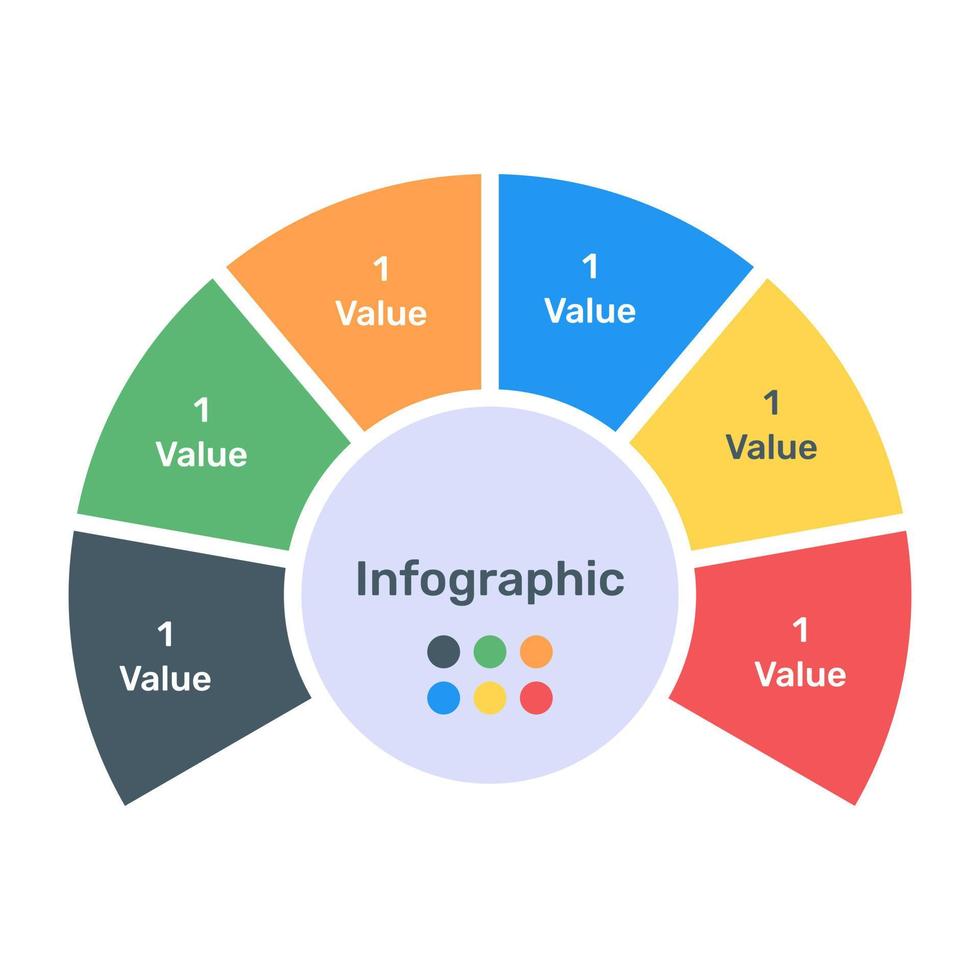 1
Value

1
Value

1
Value

1
Value

1
Value

1
Value

Infographic