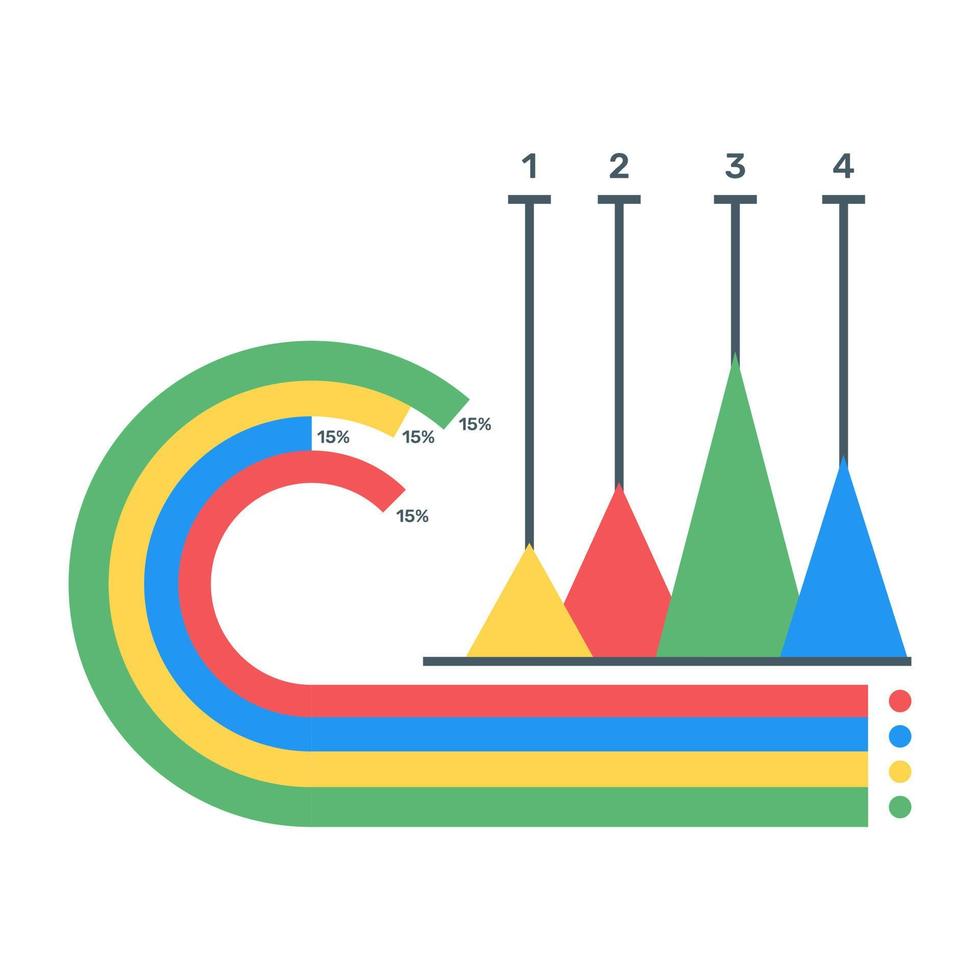 1
2
3
4

15%
15%
15%
15%