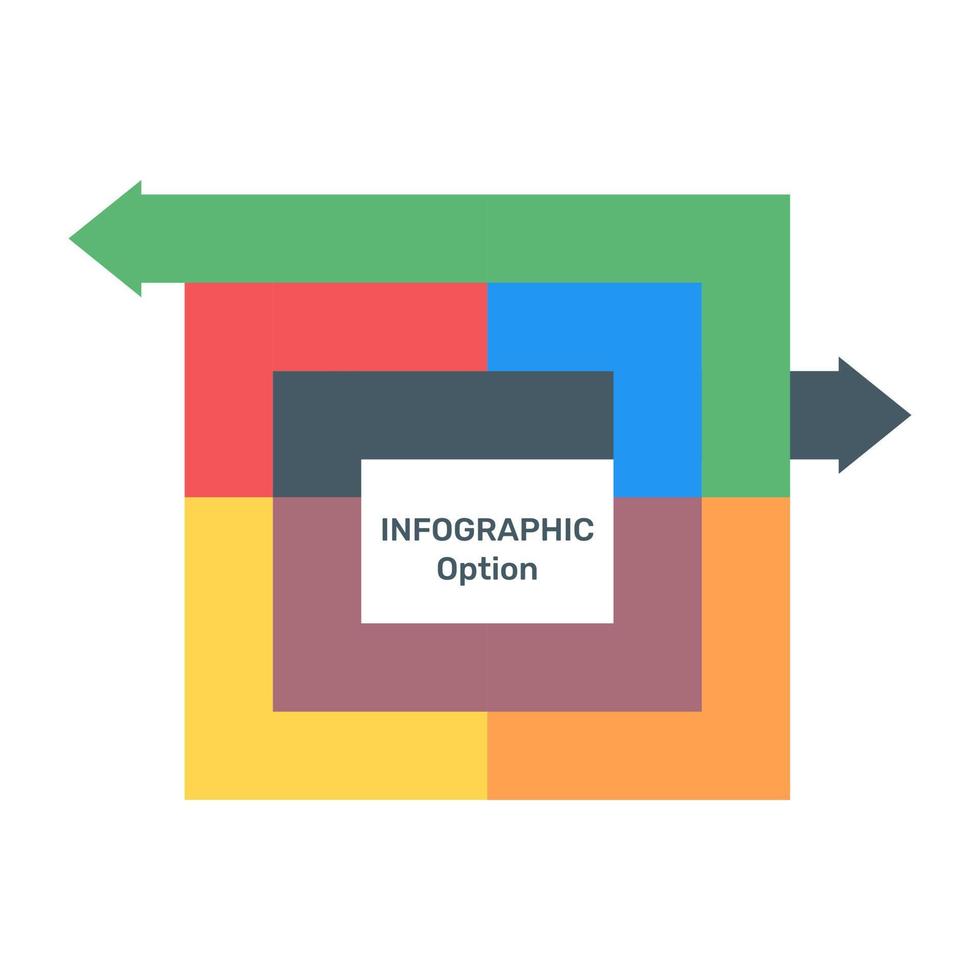 INFOGRAPHIC
Option