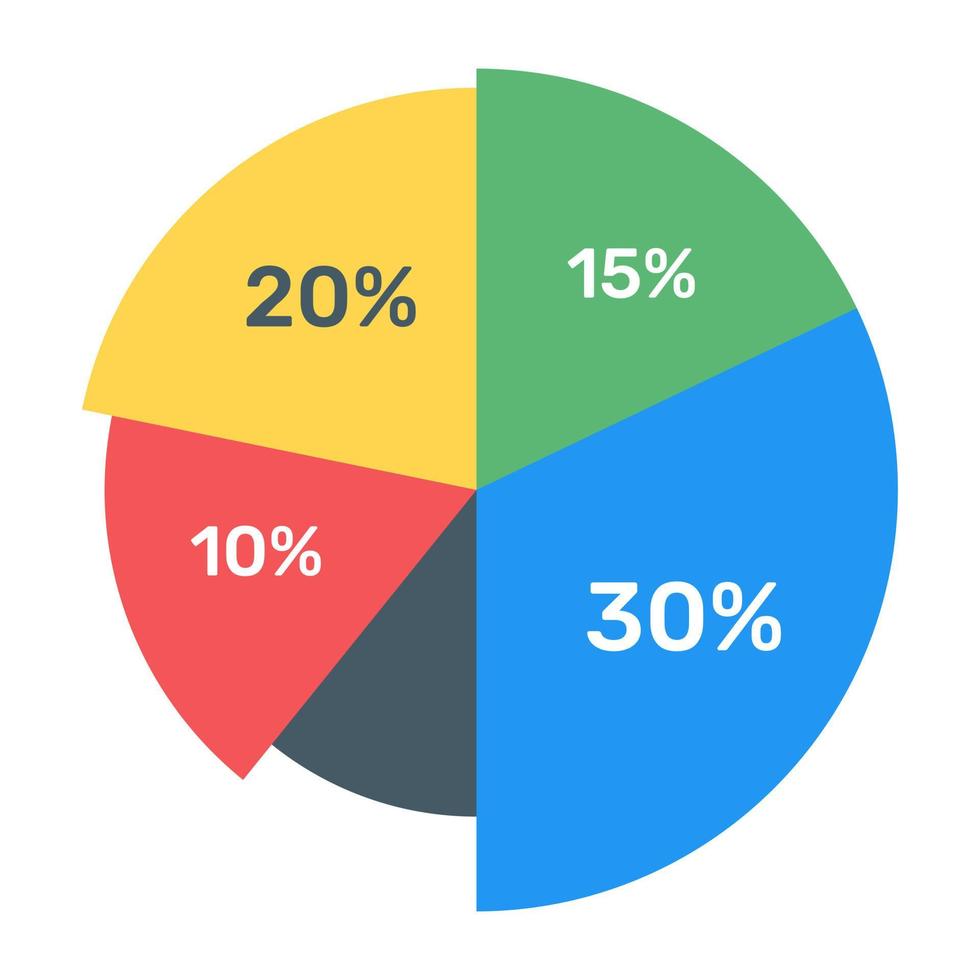 20%

15%

10%

30%