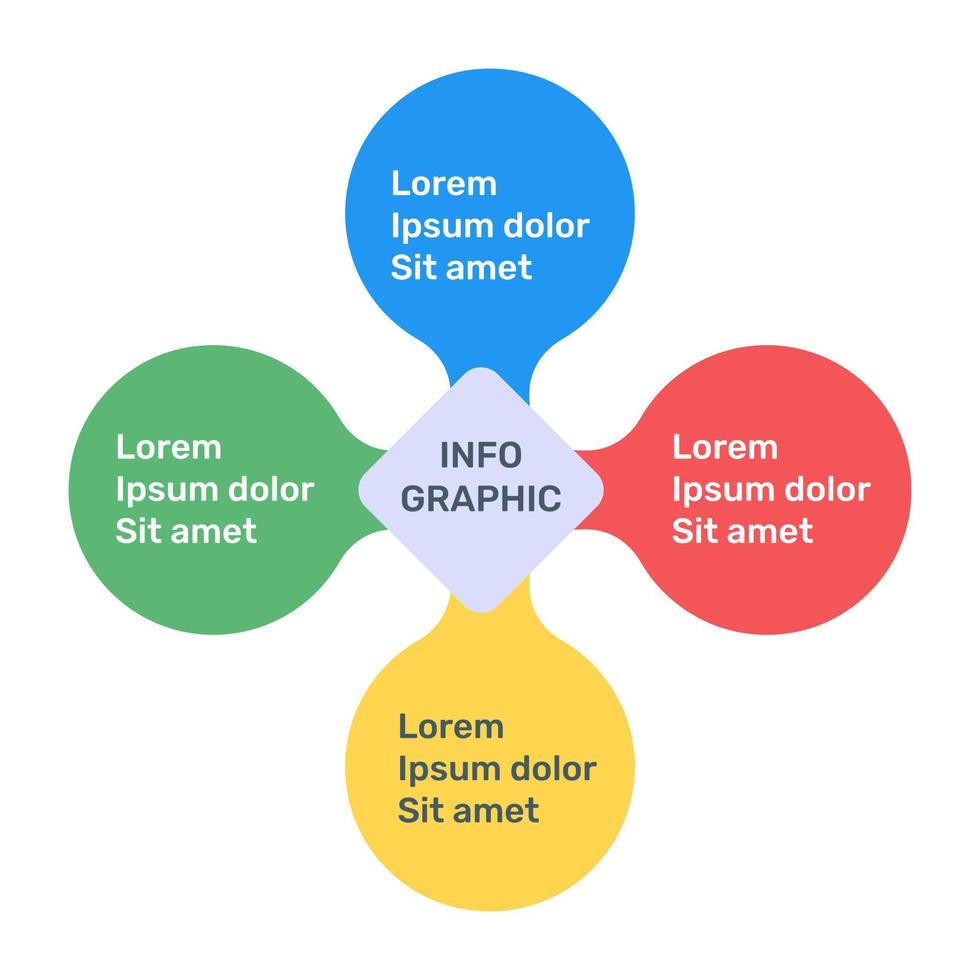 Lorem
Ipsum dolor
Sit amet

Lorem
Ipsum dolor
Sit amet

INFO
GRAPHIC

Lorem
Ipsum dolor
Sit amet

Lorem
Ipsum dolor
Sit amet