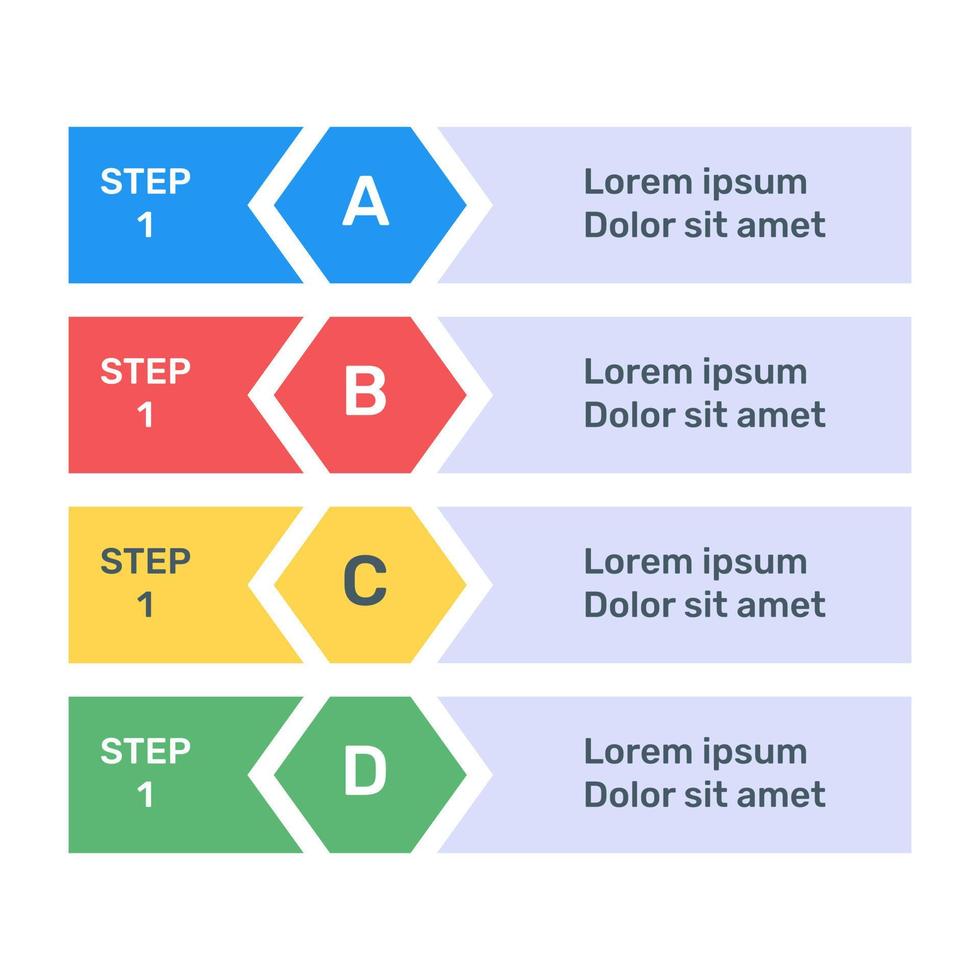 STEP 1

A

Lorem ipsum
Dolor sit amet

STEP 1

B

Lorem ipsum
Dolor sit amet

STEP 1

C

Lorem ipsum
Dolor sit amet

STEP 1

D

Lorem ipsum
Dolor sit amet