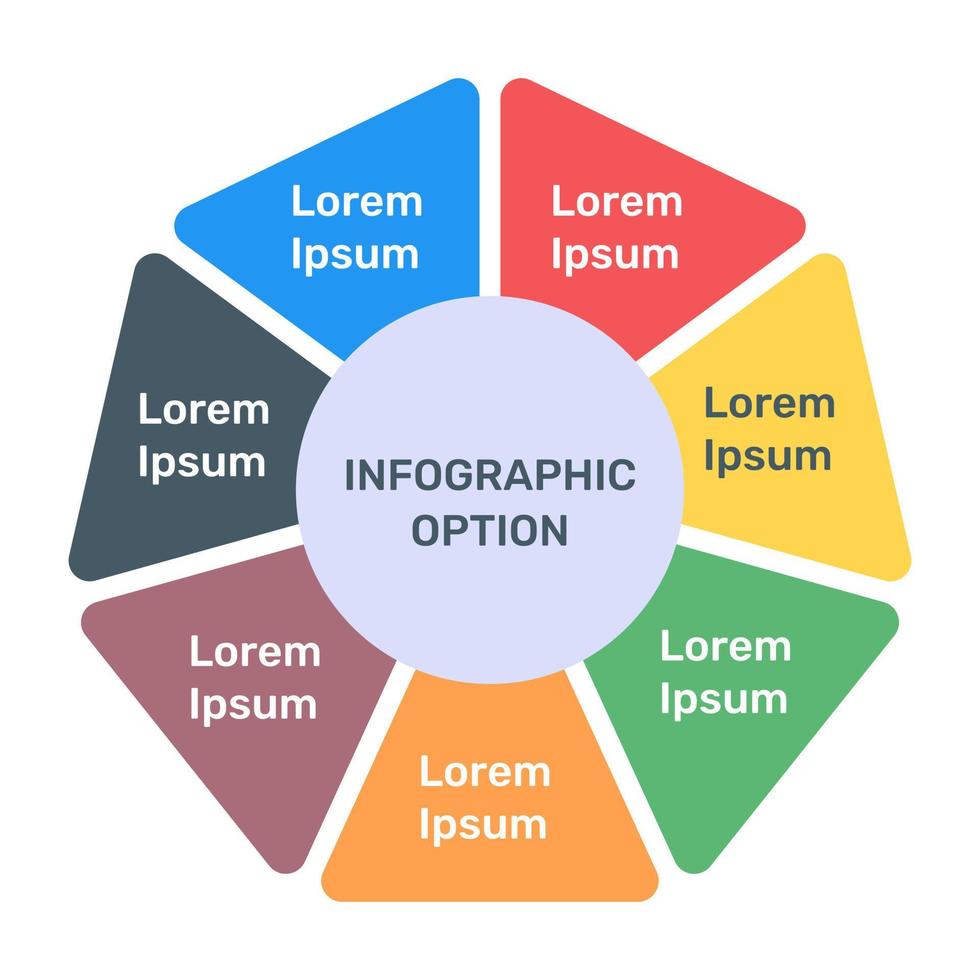 Lorem Ipsum

Lorem Ipsum

Lorem Ipsum

Lorem Ipsum

INFOGRAPHIC OPTION

Lorem Ipsum

Lorem Ipsum

Lorem Ipsum