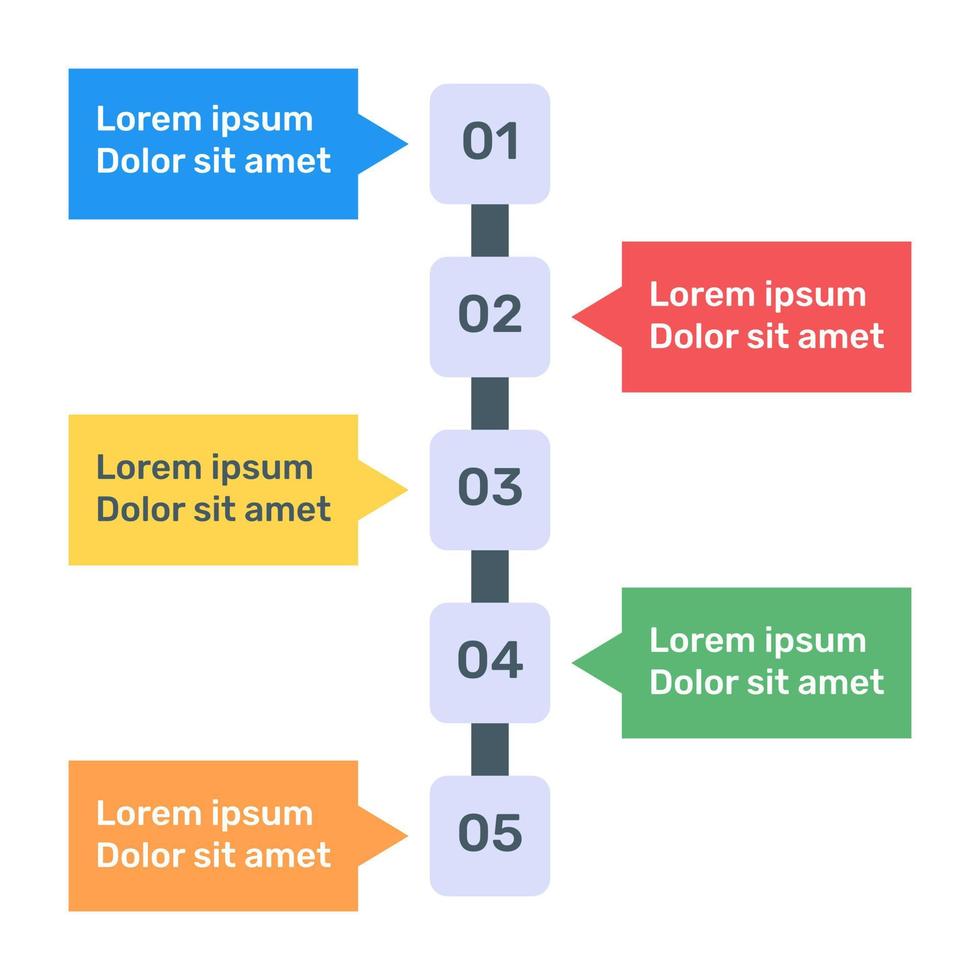 Lorem ipsum
Dolor sit amet

01

02

Lorem ipsum
Dolor sit amet

Lorem ipsum
Dolor sit amet

03

04

Lorem ipsum
Dolor sit amet

Lorem ipsum
Dolor sit amet

05