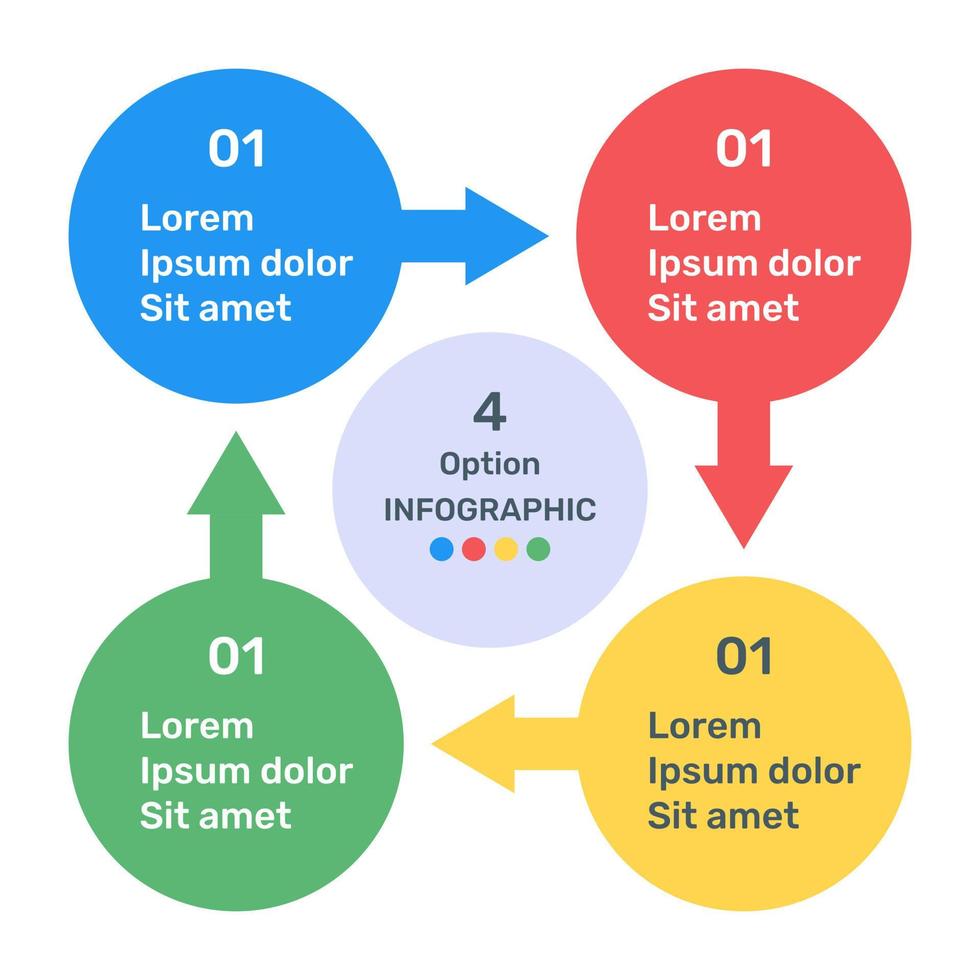 01
Lorem
Ipsum dolor
Sit amet

01
Lorem
Ipsum dolor
Sit amet

4
Option
INFOGRAPHIC

01
Lorem
Ipsum dolor
Sit amet

01
Lorem
Ipsum dolor
Sit amet