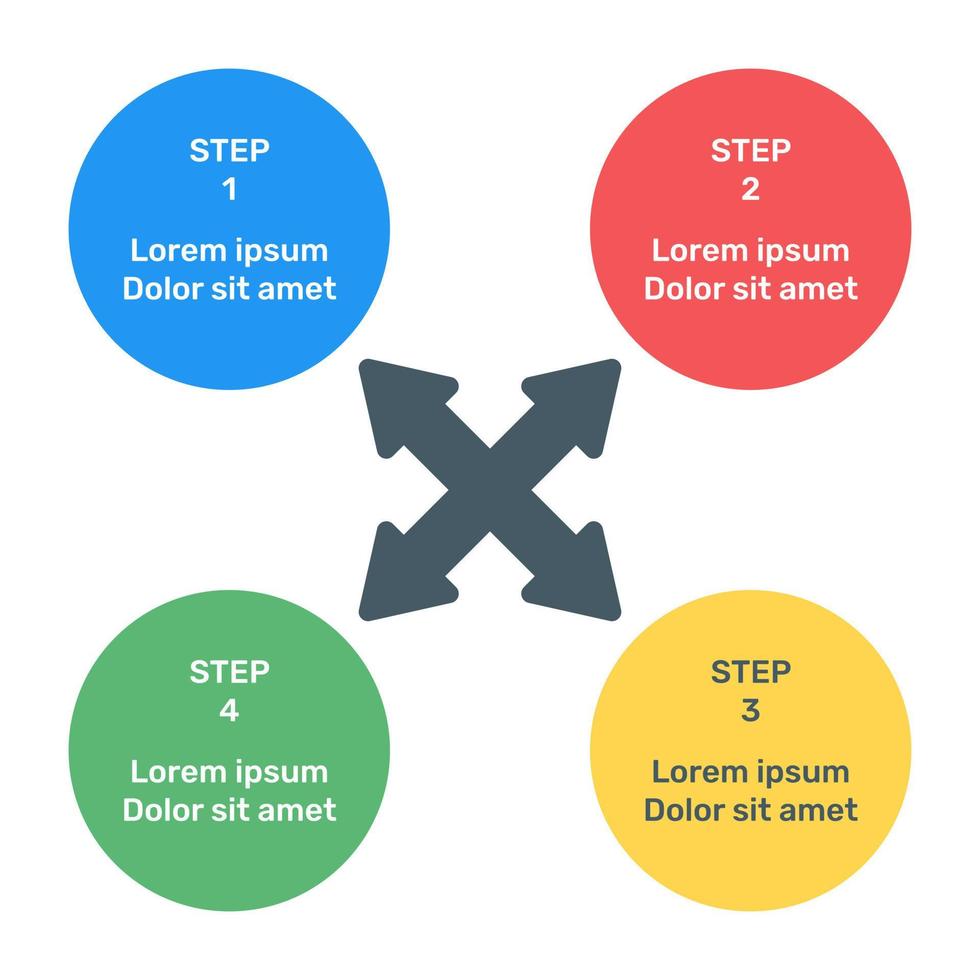 STEP
1
Lorem ipsum
Dolor sit amet

STEP
2
Lorem ipsum
Dolor sit amet

STEP
4
Lorem ipsum
Dolor sit amet

STEP
3
Lorem ipsum
Dolor sit amet