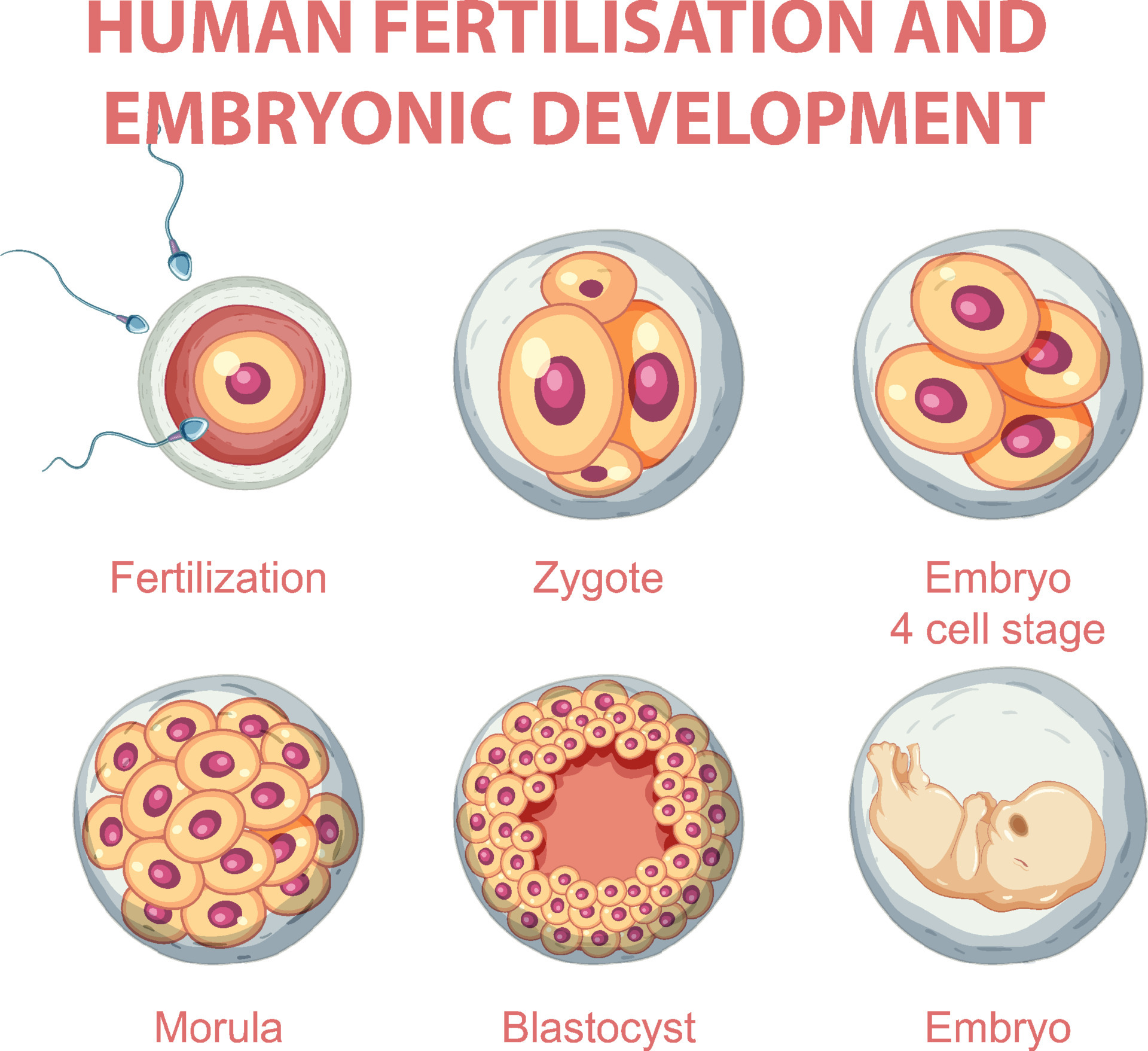 HUMAN FERTILISATION AND EMBRYONIC DEVELOPMENT

Fertilization

Zygote

Embryo
4 cell stage

Morula

Blastocyst

Embryo