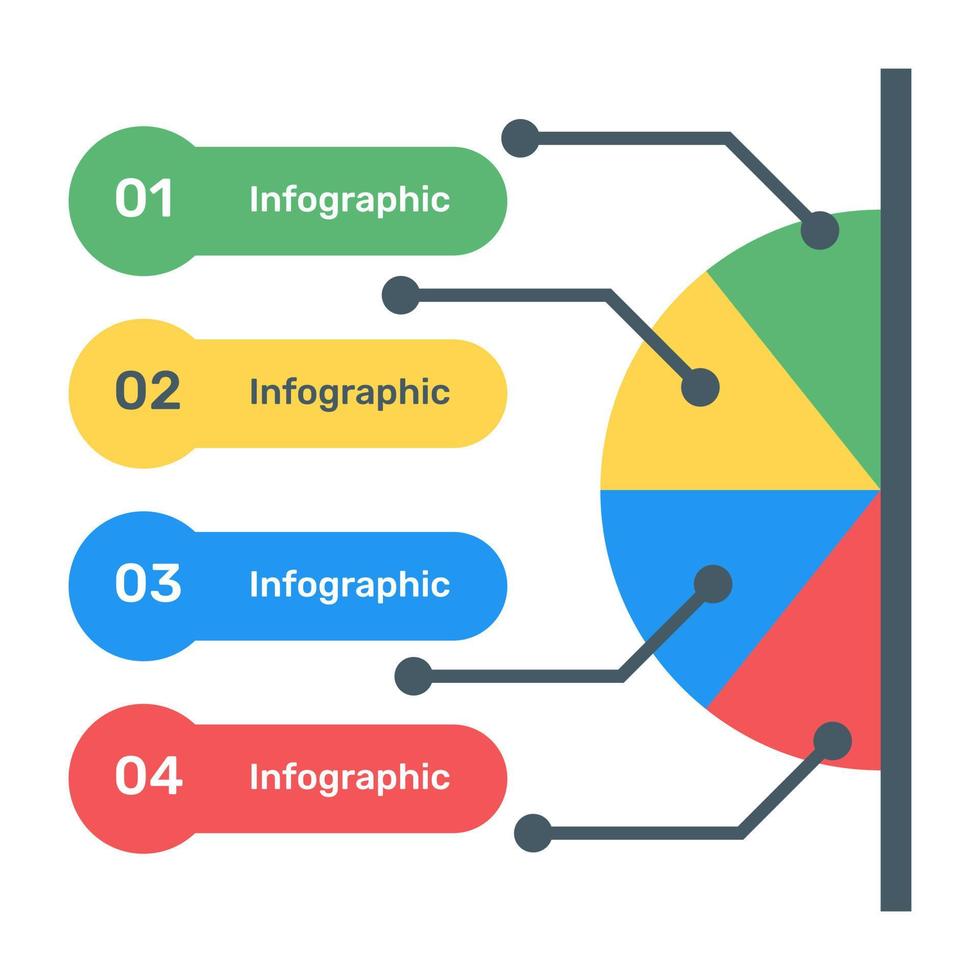 01 Infographic

02 Infographic

03 Infographic

04 Infographic